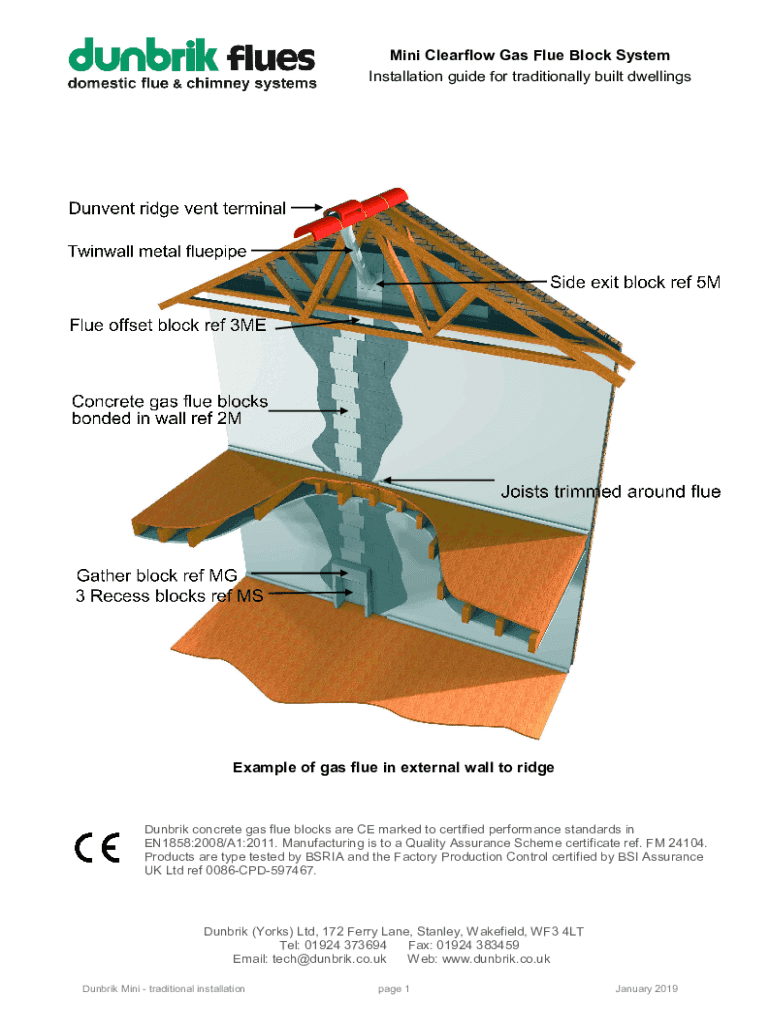 dunbrik flues
domestic flue & chimney systems

Mini Clearflow Gas Flue Block System
Installation guide for traditionally built dwellings

Dunvent ridge vent terminal

Twinwall metal fluepipe

Side exit block ref 5M

Flue offset block ref 3ME

Concrete gas flue blocks bonded in wall ref 2M

Joists trimmed around flue

Gather block ref MG
3 Recess blocks ref MS

Example of gas flue in external wall to ridge

CE

Dunbrik concrete gas flue blocks are CE marked to certified performance standards in EN1858:2008/A1:2011. Manufacturing is to a Quality Assurance Scheme certificate ref. FM 24104. Products are type tested by BSRIA and the Factory Production Control certified by BSI Assurance UK Ltd ref 0086-CPD-597467.

Dunbrik (Yorks) Ltd, 172 Ferry Lane, Stanley, Wakefield, WF3 4LT
Tel: 01924 373694 Fax: 01924 383459
Email: tech@dunbrik.co.uk Web: www.dunbrik.co.uk

Dunbrik Mini - traditional installation

page 1

January 2019