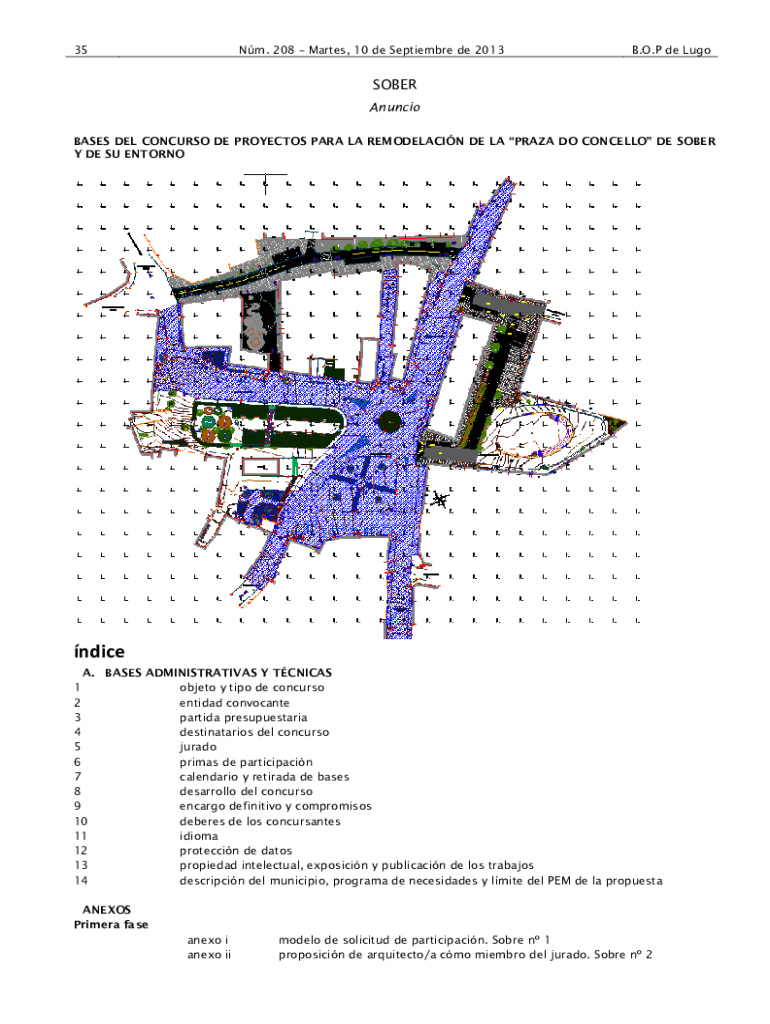 35 Núm. 208 – Martes, 10 de Septiembre de 2013 B.O.P de Lugo

SOBER

Anuncio

BASES DEL CONCURSO DE PROYECTOS PARA LA REMODELACIÓN DE LA “PRAZA DO CONCELLO” DE SOBER Y DE SU ENTORNO

índice

A. BASES ADMINISTRATIVAS Y TÉCNICAS

1 objeto y tipo de concurso
2 entidad convocante
3 partida presupuestaria
4 destinatarios del concurso
5 jurado
6 primas de participación
7 calendario y retirada de bases
8 desarrollo del concurso
9 encargo definitivo y compromisos
10 deberes de los concursantes
11 idioma
12 protección de datos
13 propiedad intelectual, exposición y publicación de los trabajos
14 descripción del municipio, programa de necesidades y límite del PEM de la propuesta

ANEXOS
Primera fase

anexo i modelo de solicitud de participación. Sobre nº 1
anexo ii proposición de arquitecto/a cómo miembro del jurado. Sobre nº 2