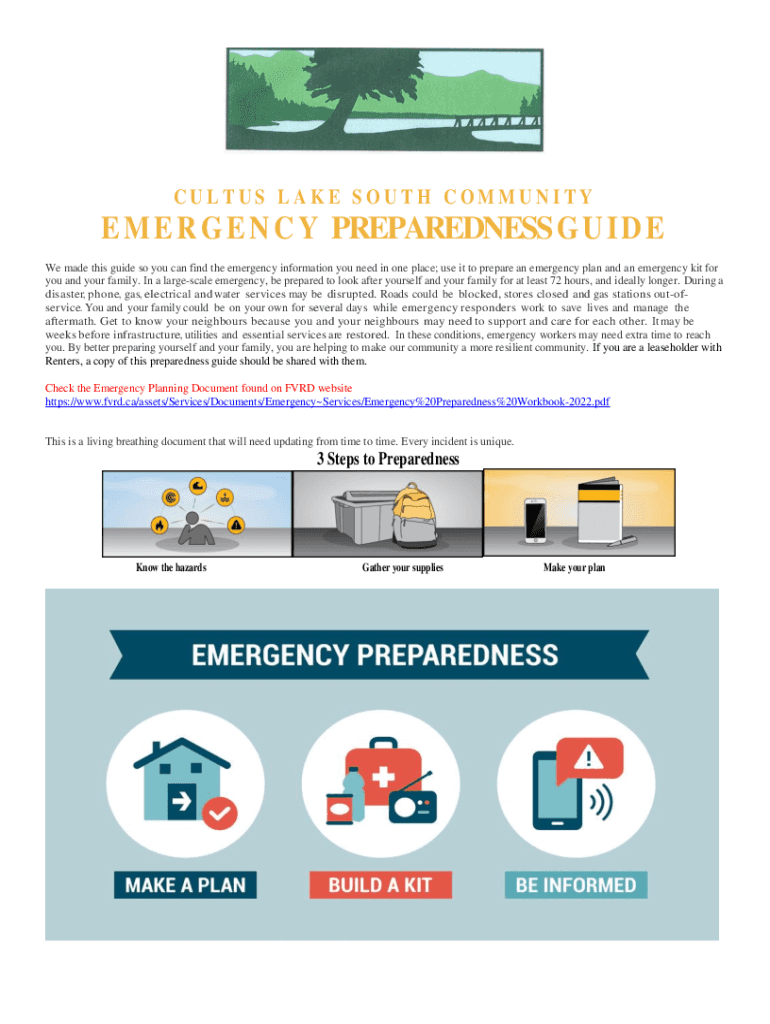 CULTUS LAKE SOUTH COMMUNITY

EMERGENCY PREPAREDNESS GUIDE

We made this guide so you can find the emergency information you need in one place; use it to prepare an emergency plan and an emergency kit for you and your family. In a large-scale emergency, be prepared to look after yourself and your family for at least 72 hours, and ideally longer. During a disaster, phone, gas, electrical and water services may be disrupted. Roads could be blocked, stores closed and gas stations out-of-service. You and your family could be on your own for several days while emergency responders work to save lives and manage the aftermath. Get to know your neighbours because you and your neighbours may need to support and care for each other. It may be weeks before infrastructure, utilities and essential services are restored. In these conditions, emergency workers may need extra time to reach you. By better preparing yourself and your family, you are helping to make our community a more resilient community. If you are a leaseholder with Renters, a copy of this preparedness guide should be shared with them.

Check the Emergency Planning Document found on FVRD website
https://www.fvrd.ca/assets/Services/Documents/Emergency~Services/Emergency%20Preparedness%20Workbook-2022.pdf

This is a living breathing document that will need updating from time to time. Every incident is unique.

3 Steps to Preparedness

Know the hazards

Gather your supplies

Make your plan

EMERGENCY PREPAREDNESS

MAKE A PLAN

BUILD A KIT

BE INFORMED