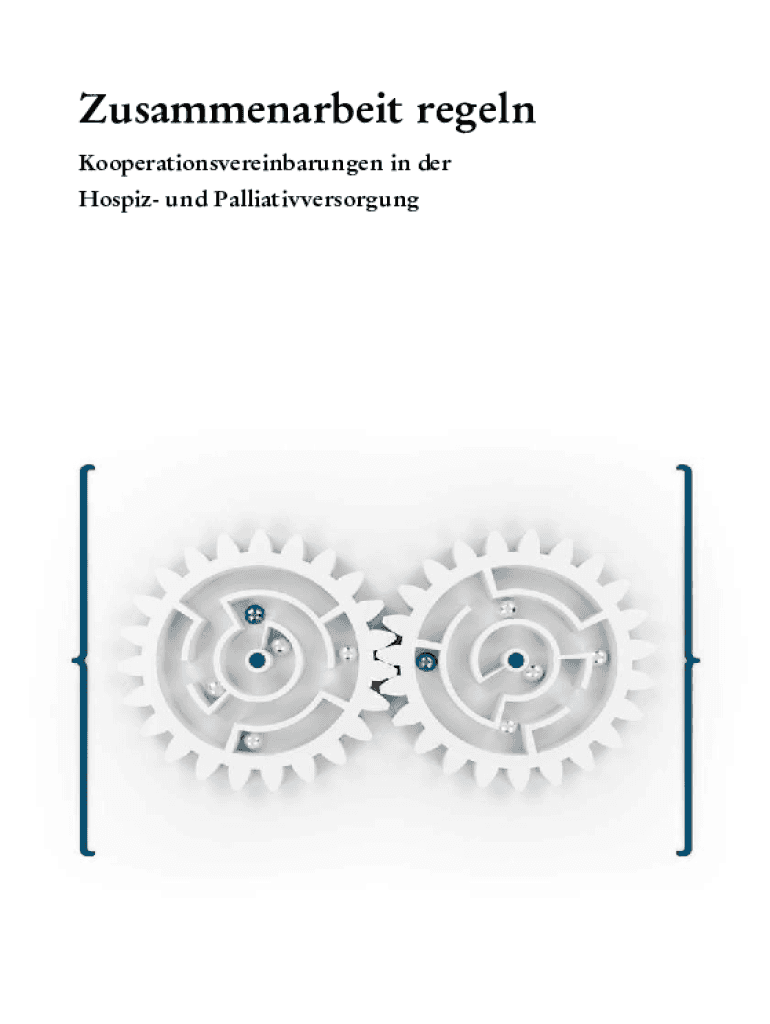 Zusammenarbeit regeln

Kooperationsvereinbarungen in der Hospiz- und Palliativversorgung