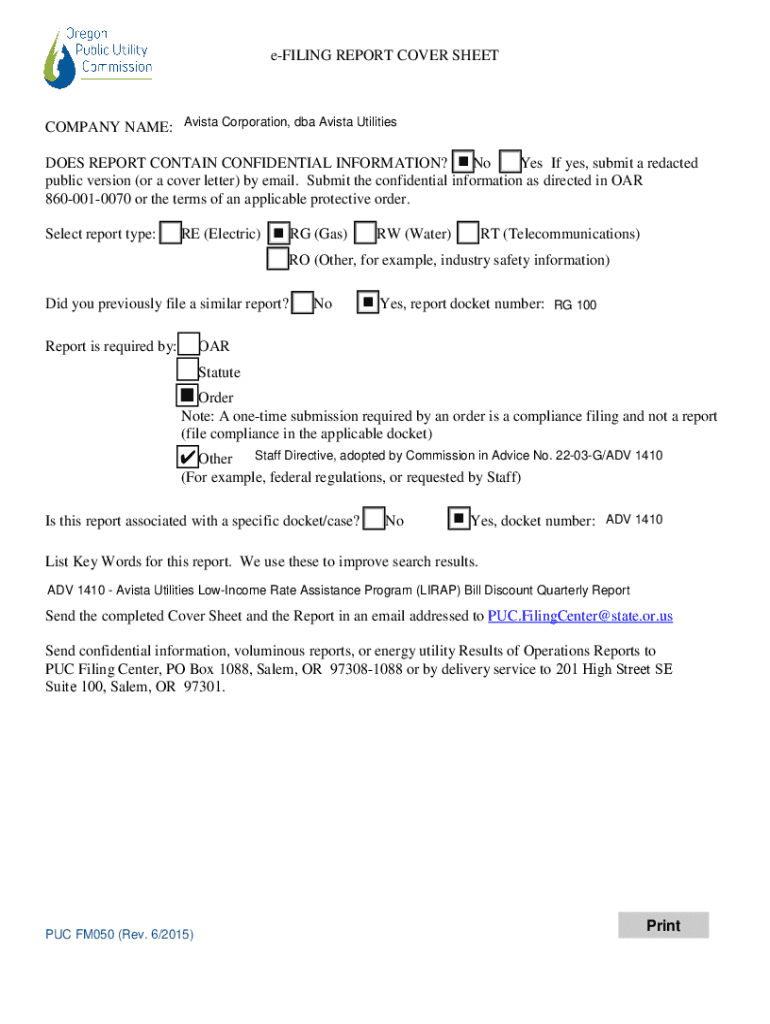 Oregon Public Utility Commission

e-FILING REPORT COVER SHEET

COMPANY NAME: Avista Corporation, dba Avista Utilities

DOES REPORT CONTAIN CONFIDENTIAL INFORMATION? ■ No ☐ Yes If yes, submit a redacted public version (or a cover letter) by email. Submit the confidential information as directed in OAR 860-001-0070 or the terms of an applicable protective order.

Select report type: ☐ RE (Electric) ■ RG (Gas) ☐ RW (Water) ☐ RT (Telecommunications)
☐ RO (Other, for example, industry safety information)

Did you previously file a similar report? ☐ No ■ Yes, report docket number: RG 100

Report is required by: ☐ OAR
☐ Statute
■ Order
Note: A one-time submission required by an order is a compliance filing and not a report (file compliance in the applicable docket)
✔ Other Staff Directive, adopted by Commission in Advice No. 22-03-G/ADV 1410
(For example, federal regulations, or requested by Staff)

Is this report associated with a specific docket/case? ☐ No ■ Yes, docket number: ADV 1410

List Key Words for this report. We use these to improve search results.

ADV 1410 - Avista Utilities Low-Income Rate Assistance Program (LIRAP) Bill Discount Quarterly Report

Send the completed Cover Sheet and the Report in an email addressed to PUC.FilingCenter@state.or.us

Send confidential information, voluminous reports, or energy utility Results of Operations Reports to PUC Filing Center, PO Box 1088, Salem, OR 97308-1088 or by delivery service to 201 High Street SE Suite 100, Salem, OR 97301.

PUC FM050 (Rev. 6/2015)

Print