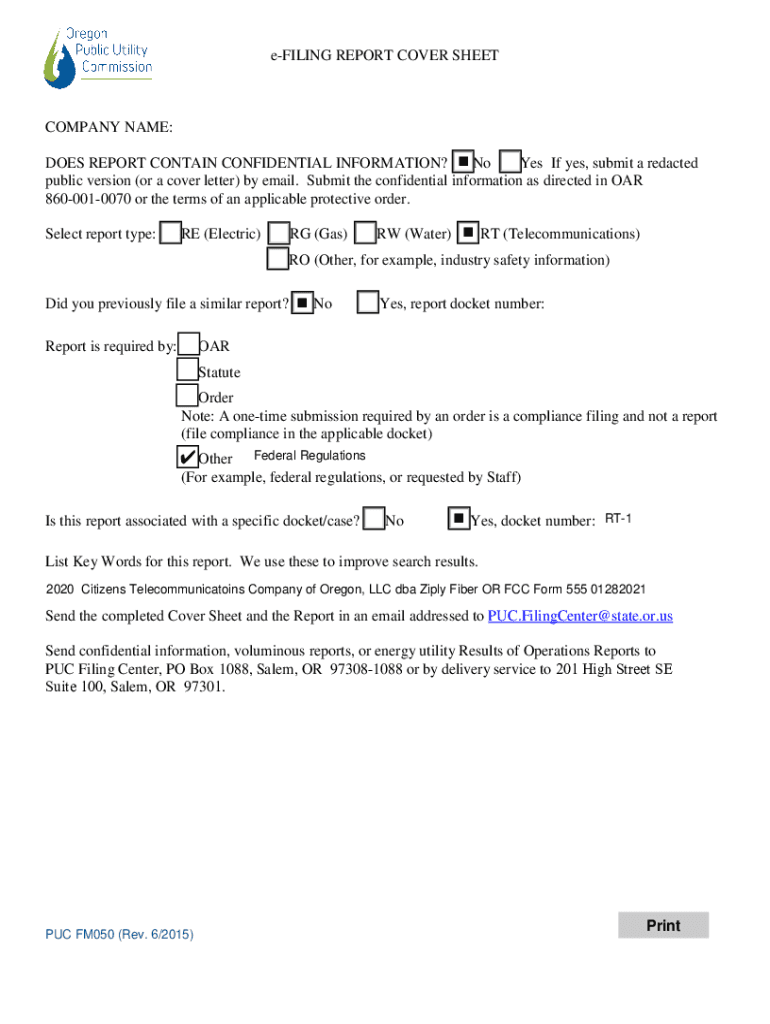 Oregon Public Utility Commission

e-FILING REPORT COVER SHEET

COMPANY NAME:

DOES REPORT CONTAIN CONFIDENTIAL INFORMATION? ■ No ☐ Yes If yes, submit a redacted public version (or a cover letter) by email. Submit the confidential information as directed in OAR 860-001-0070 or the terms of an applicable protective order.

Select report type: ☐ RE (Electric) ☐ RG (Gas) ☐ RW (Water) ■ RT (Telecommunications)
☐ RO (Other, for example, industry safety information)

Did you previously file a similar report? ■ No ☐ Yes, report docket number:

Report is required by: ☐ OAR
☐ Statute
☐ Order
Note: A one-time submission required by an order is a compliance filing and not a report (file compliance in the applicable docket)
✔ Other Federal Regulations
(For example, federal regulations, or requested by Staff)

Is this report associated with a specific docket/case? ☐ No ■ Yes, docket number: RT-1

List Key Words for this report. We use these to improve search results.

2020 Citizens Telecommunicatoins Company of Oregon, LLC dba Ziply Fiber OR FCC Form 555 01282021

Send the completed Cover Sheet and the Report in an email addressed to PUC.FilingCenter@state.or.us

Send confidential information, voluminous reports, or energy utility Results of Operations Reports to PUC Filing Center, PO Box 1088, Salem, OR 97308-1088 or by delivery service to 201 High Street SE Suite 100, Salem, OR 97301.

PUC FM050 (Rev. 6/2015)

Print