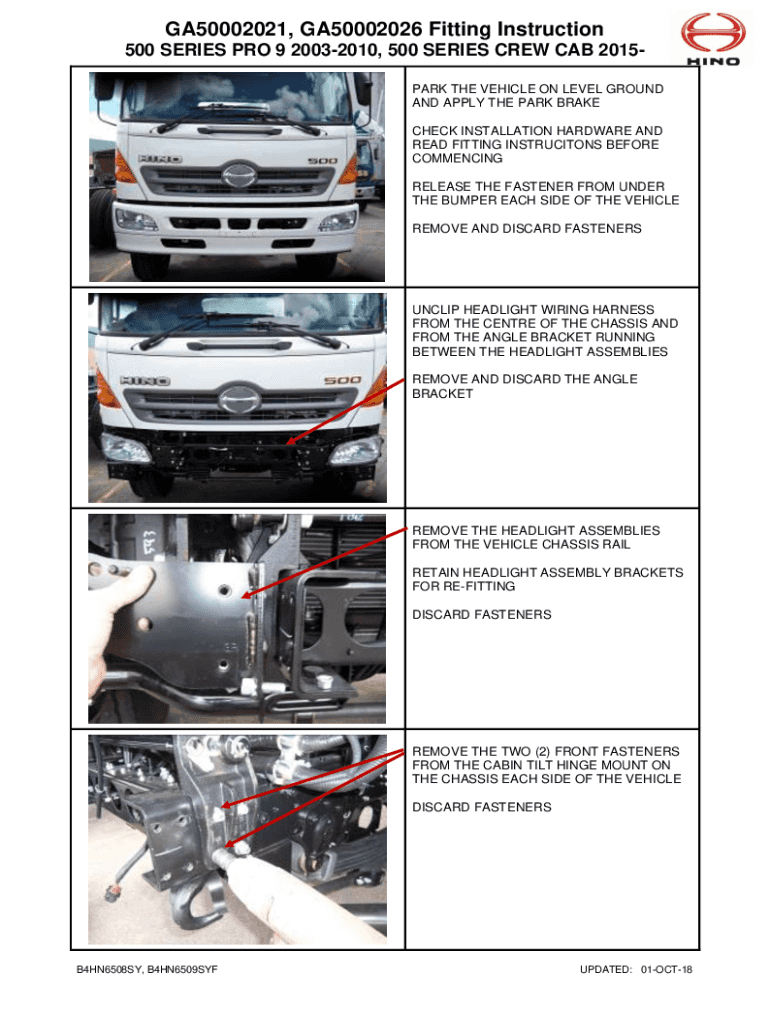 GA50002021, GA50002026 Fitting Instruction
500 SERIES PRO 9 2003-2010, 500 SERIES CREW CAB 2015-

HINO

HINO 500

PARK THE VEHICLE ON LEVEL GROUND AND APPLY THE PARK BRAKE

CHECK INSTALLATION HARDWARE AND READ FITTING INSTRUCITONS BEFORE COMMENCING

RELEASE THE FASTENER FROM UNDER THE BUMPER EACH SIDE OF THE VEHICLE

REMOVE AND DISCARD FASTENERS

HINO 500

UNCLIP HEADLIGHT WIRING HARNESS FROM THE CENTRE OF THE CHASSIS AND FROM THE ANGLE BRACKET RUNNING BETWEEN THE HEADLIGHT ASSEMBLIES

REMOVE AND DISCARD THE ANGLE BRACKET

REMOVE THE HEADLIGHT ASSEMBLIES FROM THE VEHICLE CHASSIS RAIL

RETAIN HEADLIGHT ASSEMBLY BRACKETS FOR RE-FITTING

DISCARD FASTENERS

REMOVE THE TWO (2) FRONT FASTENERS FROM THE CABIN TILT HINGE MOUNT ON THE CHASSIS EACH SIDE OF THE VEHICLE

DISCARD FASTENERS

B4HN6508SY, B4HN6509SYF

UPDATED: 01-OCT-18