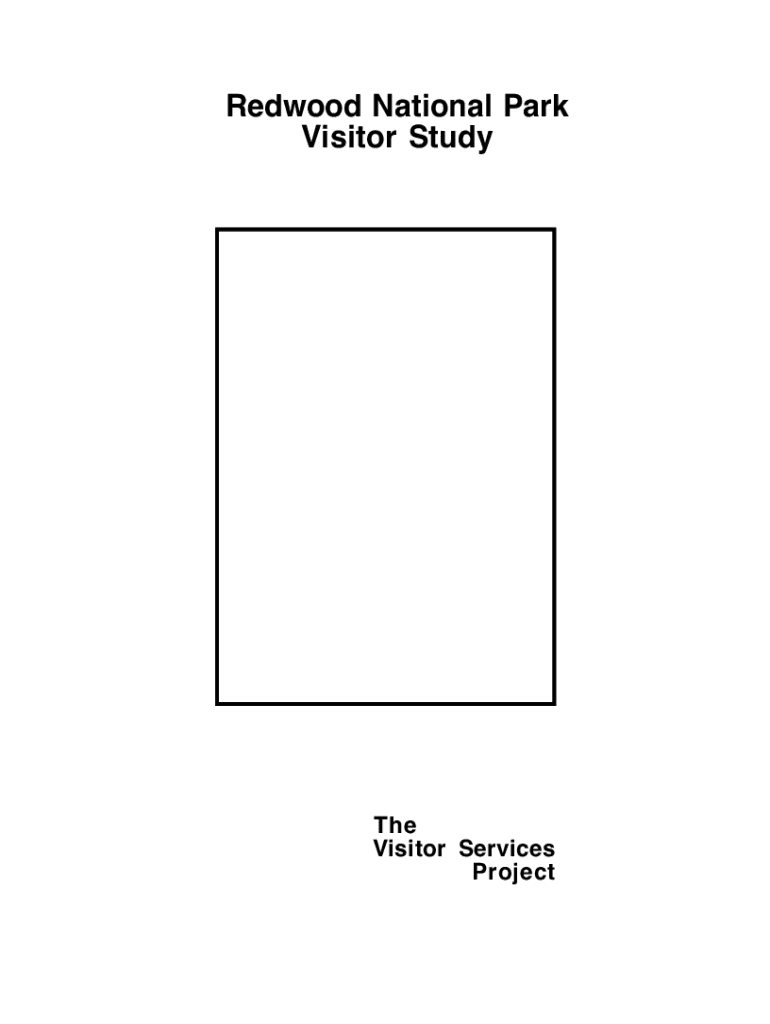 Redwood National Park
Visitor Study

The
Visitor Services
Project