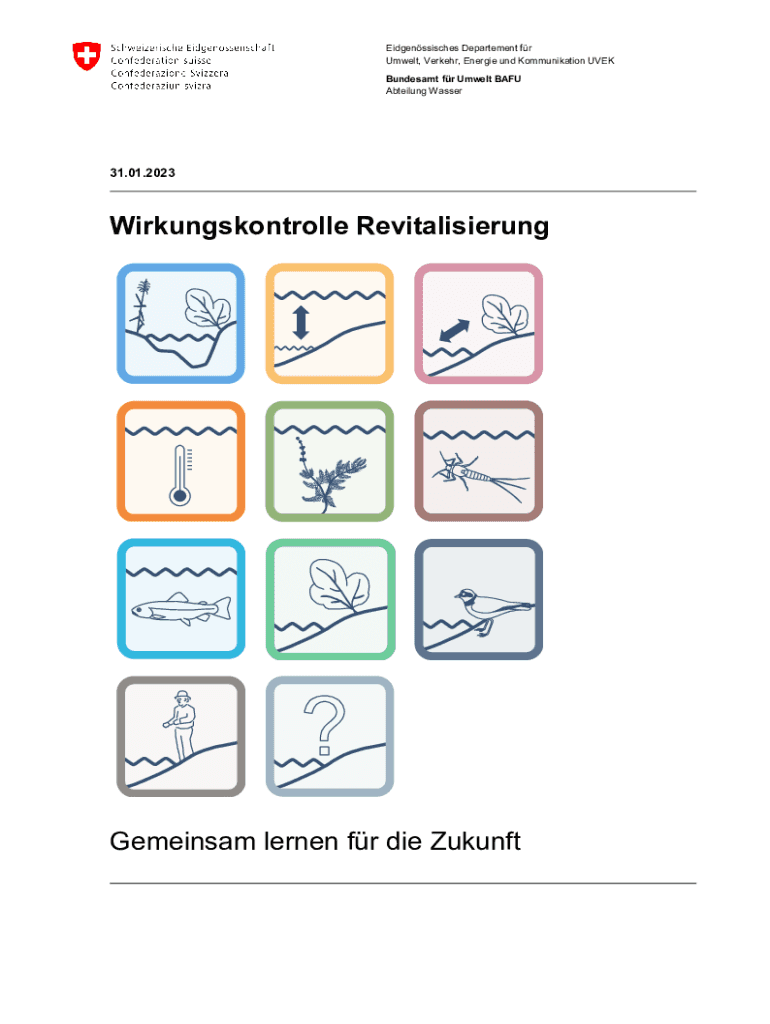 Schweizerische Eidgenossenschaft
Confédération suisse
Confederazione Svizzera
Confederaziun svizra

Eidgenössisches Departement für Umwelt, Verkehr, Energie und Kommunikation UVEK

Bundesamt für Umwelt BAFU
Abteilung Wasser

31.01.2023

Wirkungskontrolle Revitalisierung

?

Gemeinsam lernen für die Zukunft