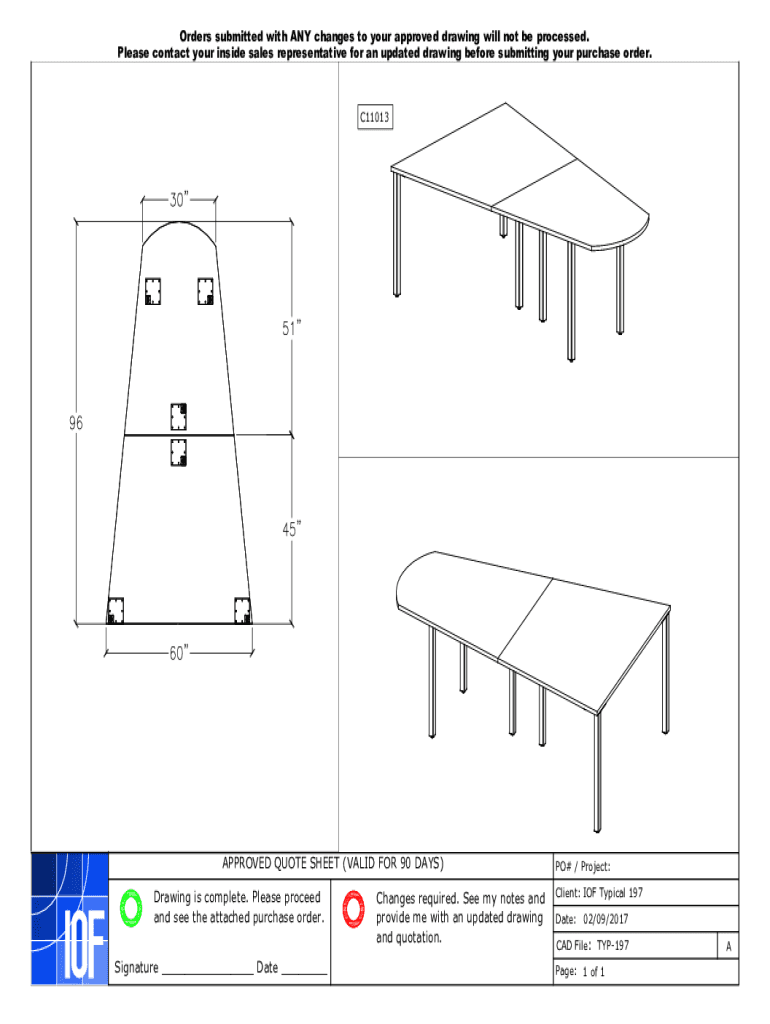 Orders submitted with ANY changes to your approved drawing will not be processed.
Please contact your inside sales representative for an updated drawing before submitting your purchase order.

C11013

30"

51"

96

45"

60"

IOF

APPROVED QUOTE SHEET (VALID FOR 90 DAYS)

Drawing is complete. Please proceed and see the attached purchase order.

Changes required. See my notes and provide me with an updated drawing and quotation.

Signature ______________ Date _______

PO# / Project:

Client: IOF Typical 197

Date: 02/09/2017

CAD File: TYP-197

A

Page: 1 of 1