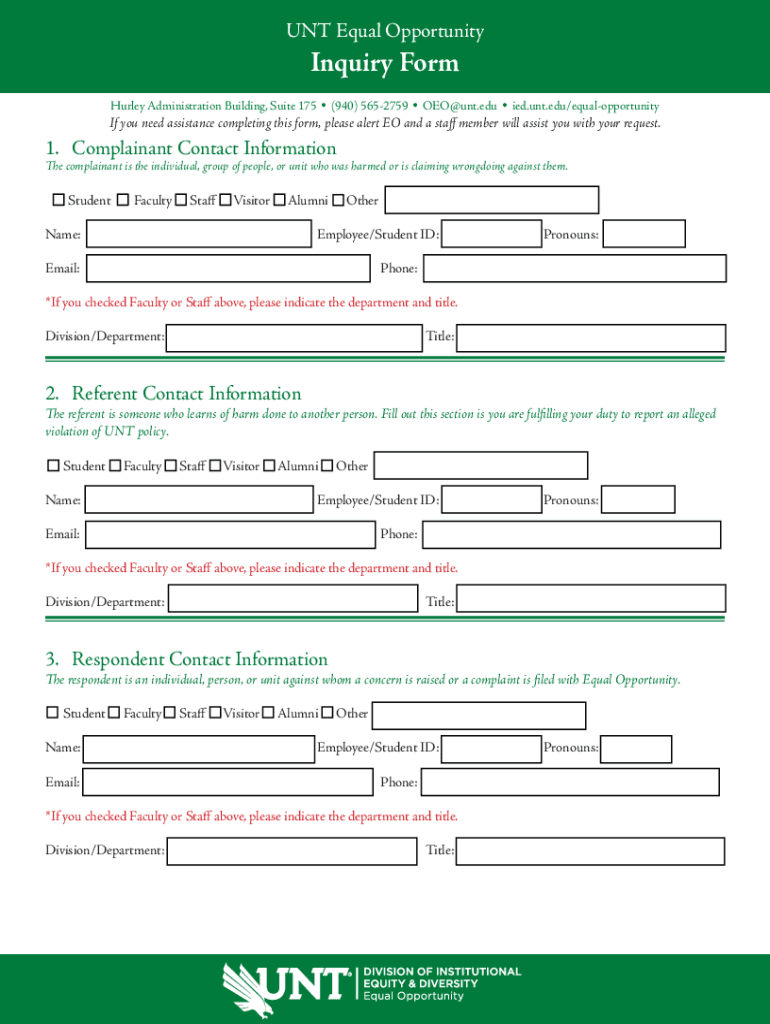 UNT Equal Opportunity

Inquiry Form

Hurley Administration Building, Suite 175 • (940) 565-2759 • OEO@unt.edu • ied.unt.edu/equal-opportunity
If you need assistance completing this form, please alert EO and a staff member will assist you with your request.

1. Complainant Contact Information

The complainant is the individual, group of people, or unit who was harmed or is claiming wrongdoing against them.

☐ Student ☐ Faculty ☐ Staff ☐ Visitor ☐ Alumni ☐ Other

Name: Employee/Student ID: Pronouns:

Email: Phone:

*If you checked Faculty or Staff above, please indicate the department and title.

Division/Department: Title:

2. Referent Contact Information

The referent is someone who learns of harm done to another person. Fill out this section is you are fulfilling your duty to report an alleged violation of UNT policy.

☐ Student ☐ Faculty ☐ Staff ☐ Visitor ☐ Alumni ☐ Other

Name: Employee/Student ID: Pronouns:

Email: Phone:

*If you checked Faculty or Staff above, please indicate the department and title.

Division/Department: Title:

3. Respondent Contact Information

The respondent is an individual, person, or unit against whom a concern is raised or a complaint is filed with Equal Opportunity.

☐ Student ☐ Faculty ☐ Staff ☐ Visitor ☐ Alumni ☐ Other

Name: Employee/Student ID: Pronouns:

Email: Phone:

*If you checked Faculty or Staff above, please indicate the department and title.

Division/Department: Title:

UNT DIVISION OF INSTITUTIONAL EQUITY & DIVERSITY
Equal Opportunity