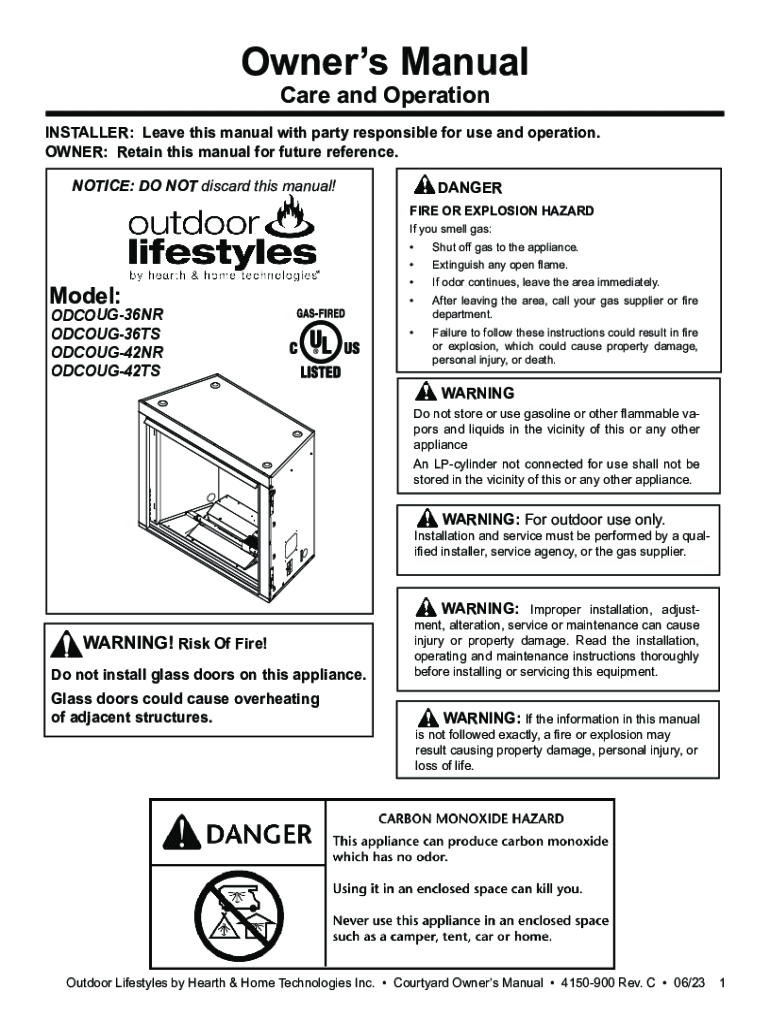 Owner's Manual
Care and Operation

INSTALLER: Leave this manual with party responsible for use and operation.
OWNER: Retain this manual for future reference.

NOTICE: DO NOT discard this manual!

outdoor lifestyles
by hearth & home technologies®

Model:
ODCOUG-36NR
ODCOUG-36TS
ODCOUG-42NR
ODCOUG-42TS

GAS-FIRED
C UL US
LISTED

WARNING! Risk Of Fire!
Do not install glass doors on this appliance.
Glass doors could cause overheating of adjacent structures.

DANGER
FIRE OR EXPLOSION HAZARD
If you smell gas:
• Shut off gas to the appliance.
• Extinguish any open flame.
• If odor continues, leave the area immediately.
• After leaving the area, call your gas supplier or fire department.
• Failure to follow these instructions could result in fire or explosion, which could cause property damage, personal injury, or death.

WARNING
Do not store or use gasoline or other flammable vapors and liquids in the vicinity of this or any other appliance
An LP-cylinder not connected for use shall not be stored in the vicinity of this or any other appliance.

WARNING: For outdoor use only.
Installation and service must be performed by a qualified installer, service agency, or the gas supplier.

WARNING: Improper installation, adjustment, alteration, service or maintenance can cause injury or property damage. Read the installation, operating and maintenance instructions thoroughly before installing or servicing this equipment.

WARNING: If the information in this manual is not followed exactly, a fire or explosion may result causing property damage, personal injury, or loss of life.

DANGER
CARBON MONOXIDE HAZARD
This appliance can produce carbon monoxide which has no odor.
Using it in an enclosed space can kill you.
Never use this appliance in an enclosed space such as a camper, tent, car or home.

Outdoor Lifestyles by Hearth & Home Technologies Inc. • Courtyard Owner's Manual • 4150-900 Rev. C • 06/23 1