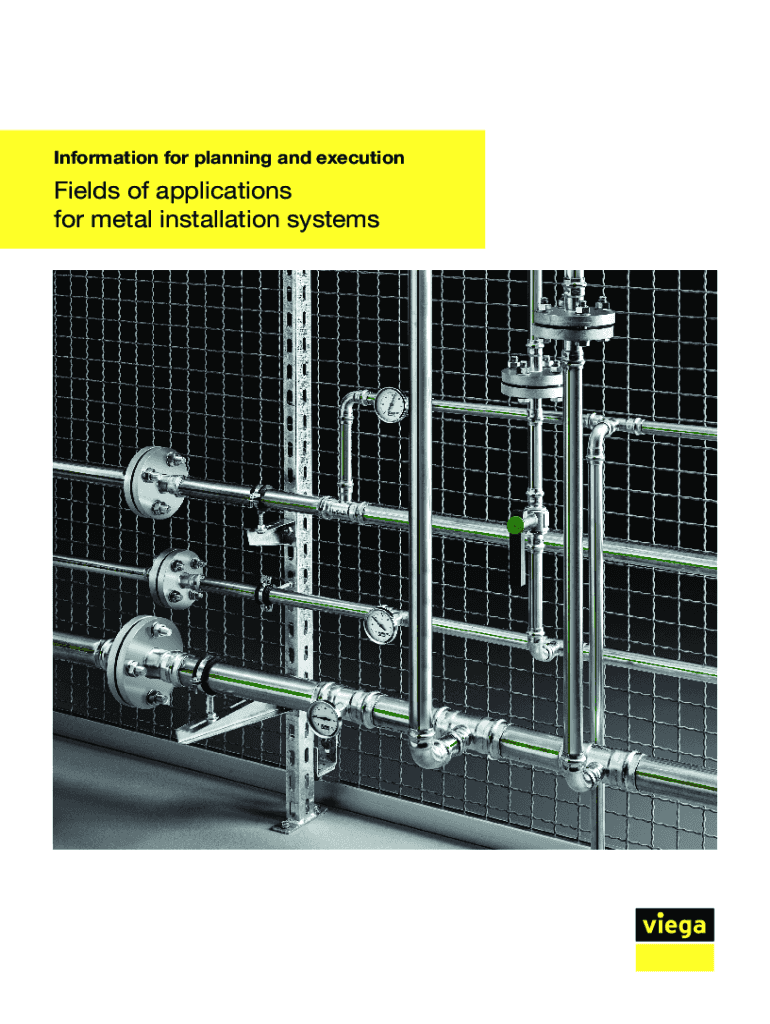 Information for planning and execution

Fields of applications for metal installation systems

viega