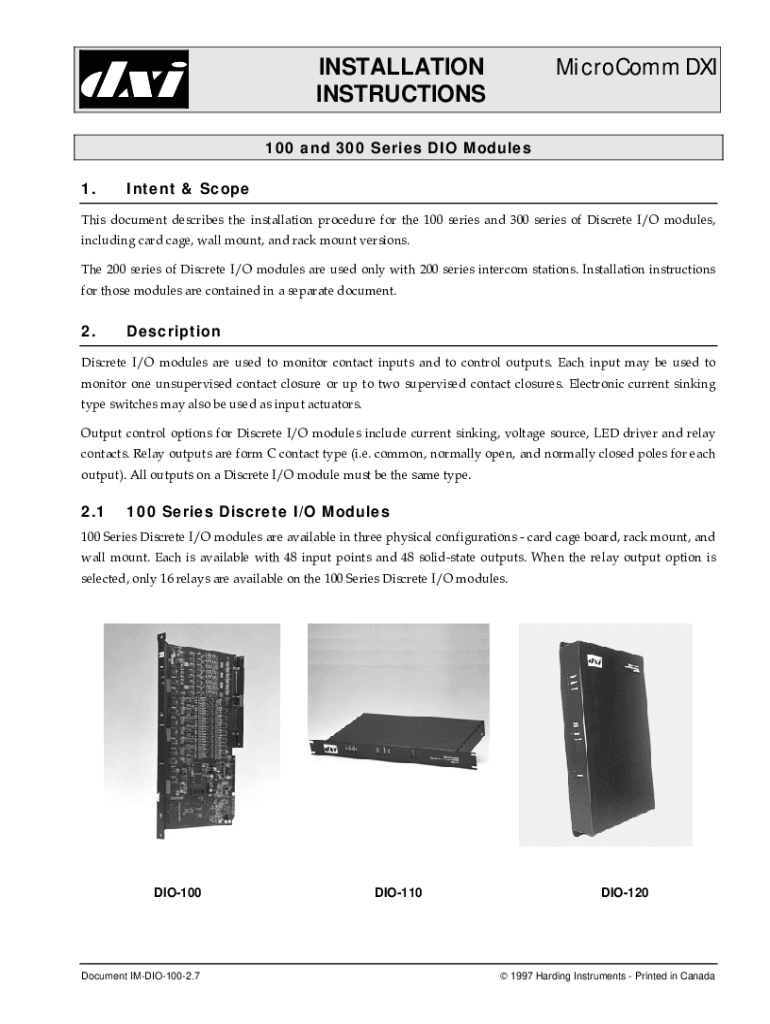 dxi

INSTALLATION INSTRUCTIONS

MicroComm DXI

100 and 300 Series DIO Modules

1. Intent & Scope

This document describes the installation procedure for the 100 series and 300 series of Discrete I/O modules, including card cage, wall mount, and rack mount versions.

The 200 series of Discrete I/O modules are used only with 200 series intercom stations. Installation instructions for those modules are contained in a separate document.

2. Description

Discrete I/O modules are used to monitor contact inputs and to control outputs. Each input may be used to monitor one unsupervised contact closure or up to two supervised contact closures. Electronic current sinking type switches may also be used as input actuators.

Output control options for Discrete I/O modules include current sinking, voltage source, LED driver and relay contacts. Relay outputs are form C contact type (i.e. common, normally open, and normally closed poles for each output). All outputs on a Discrete I/O module must be the same type.

2.1 100 Series Discrete I/O Modules

100 Series Discrete I/O modules are available in three physical configurations - card cage board, rack mount, and wall mount. Each is available with 48 input points and 48 solid-state outputs. When the relay output option is selected, only 16 relays are available on the 100 Series Discrete I/O modules.

DIO-100

DIO-110

DIO-120

Document IM-DIO-100-2.7

© 1997 Harding Instruments - Printed in Canada