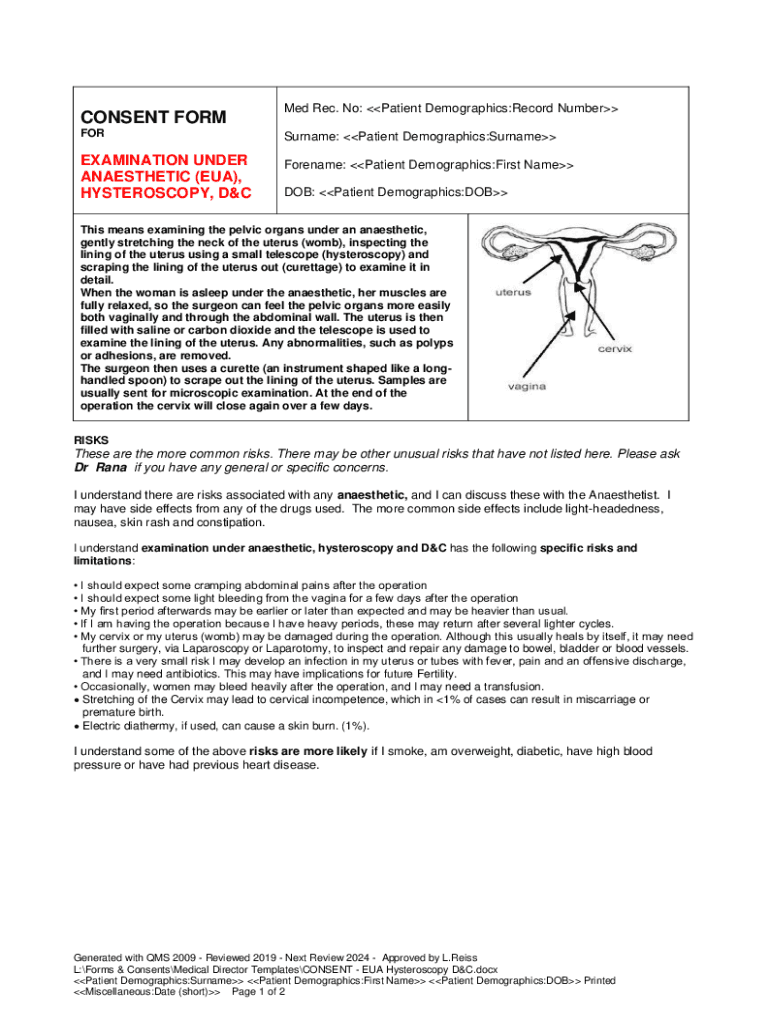 CONSENT FORM
FOR

EXAMINATION UNDER ANAESTHETIC (EUA), HYSTEROSCOPY, D&C

Med Rec. No: <<Patient Demographics:Record Number>>

Surname: <<Patient Demographics:Surname>>

Forename: <<Patient Demographics:First Name>>

DOB: <<Patient Demographics:DOB>>

This means examining the pelvic organs under an anaesthetic, gently stretching the neck of the uterus (womb), inspecting the lining of the uterus using a small telescope (hysteroscopy) and scraping the lining of the uterus out (curettage) to examine it in detail.
When the woman is asleep under the anaesthetic, her muscles are fully relaxed, so the surgeon can feel the pelvic organs more easily both vaginally and through the abdominal wall. The uterus is then filled with saline or carbon dioxide and the telescope is used to examine the lining of the uterus. Any abnormalities, such as polyps or adhesions, are removed.
The surgeon then uses a curette (an instrument shaped like a long-handled spoon) to scrape out the lining of the uterus. Samples are usually sent for microscopic examination. At the end of the operation the cervix will close again over a few days.

uterus
cervix
vagina

RISKS
These are the more common risks. There may be other unusual risks that have not listed here. Please ask Dr Rana if you have any general or specific concerns.

I understand there are risks associated with any anaesthetic, and I can discuss these with the Anaesthetist. I may have side effects from any of the drugs used. The more common side effects include light-headedness, nausea, skin rash and constipation.

I understand examination under anaesthetic, hysteroscopy and D&C has the following specific risks and limitations:

• I should expect some cramping abdominal pains after the operation
• I should expect some light bleeding from the vagina for a few days after the operation
• My first period afterwards may be earlier or later than expected and may be heavier than usual.
• If I am having the operation because I have heavy periods, these may return after several lighter cycles.
• My cervix or my uterus (womb) may be damaged during the operation. Although this usually heals by itself, it may need further surgery, via Laparoscopy or Laparotomy, to inspect and repair any damage to bowel, bladder or blood vessels.
• There is a very small risk I may develop an infection in my uterus or tubes with fever, pain and an offensive discharge, and I may need antibiotics. This may have implications for future Fertility.
• Occasionally, women may bleed heavily after the operation, and I may need a transfusion.
• Stretching of the Cervix may lead to cervical incompetence, which in <1% of cases can result in miscarriage or premature birth.
• Electric diathermy, if used, can cause a skin burn. (1%).

I understand some of the above risks are more likely if I smoke, am overweight, diabetic, have high blood pressure or have had previous heart disease.

Generated with QMS 2009 - Reviewed 2019 - Next Review 2024 - Approved by L.Reiss
L:\Forms & Consents\Medical Director Templates\CONSENT - EUA Hysteroscopy D&C.docx
<<Patient Demographics:Surname>> <<Patient Demographics:First Name>> <<Patient Demographics:DOB>> Printed <<Miscellaneous:Date (short)>> Page 1 of 2