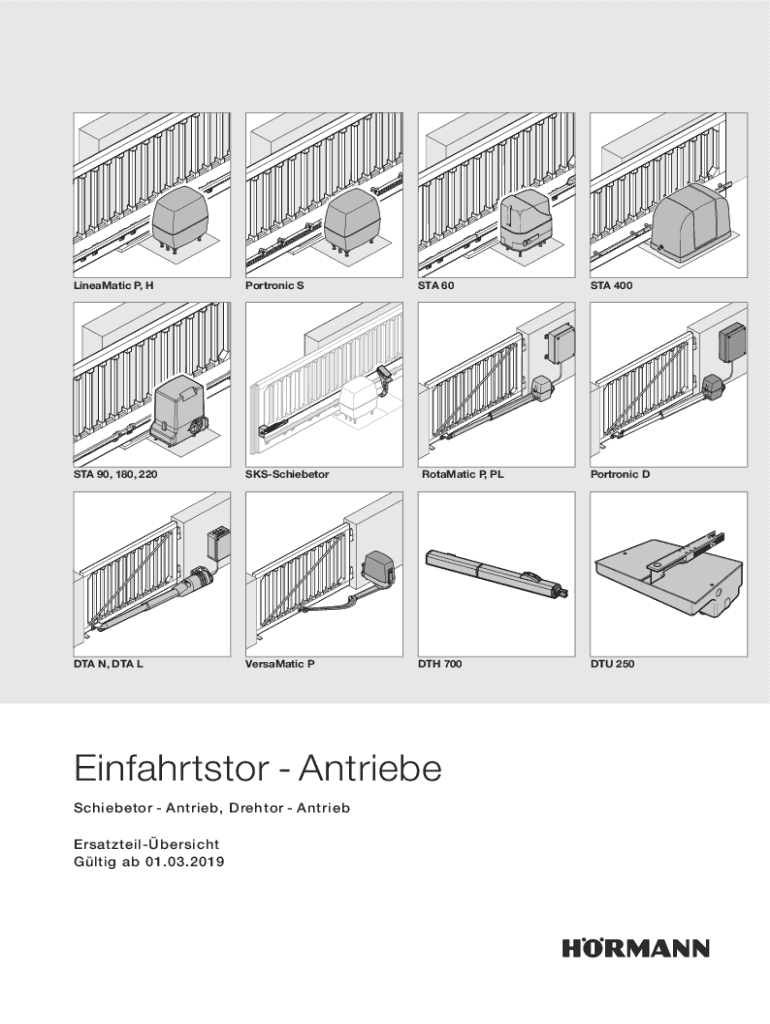 LineaMatic P, H

Portronic S

STA 60

STA 400

STA 90, 180, 220

SKS-Schiebetor

RotaMatic P, PL

Portronic D

DTA N, DTA L

VersaMatic P

DTH 700

DTU 250

Einfahrtstor - Antriebe

Schiebetor - Antrieb, Drehtor - Antrieb

Ersatzteil-Übersicht
Gültig ab 01.03.2019

HÖRMANN