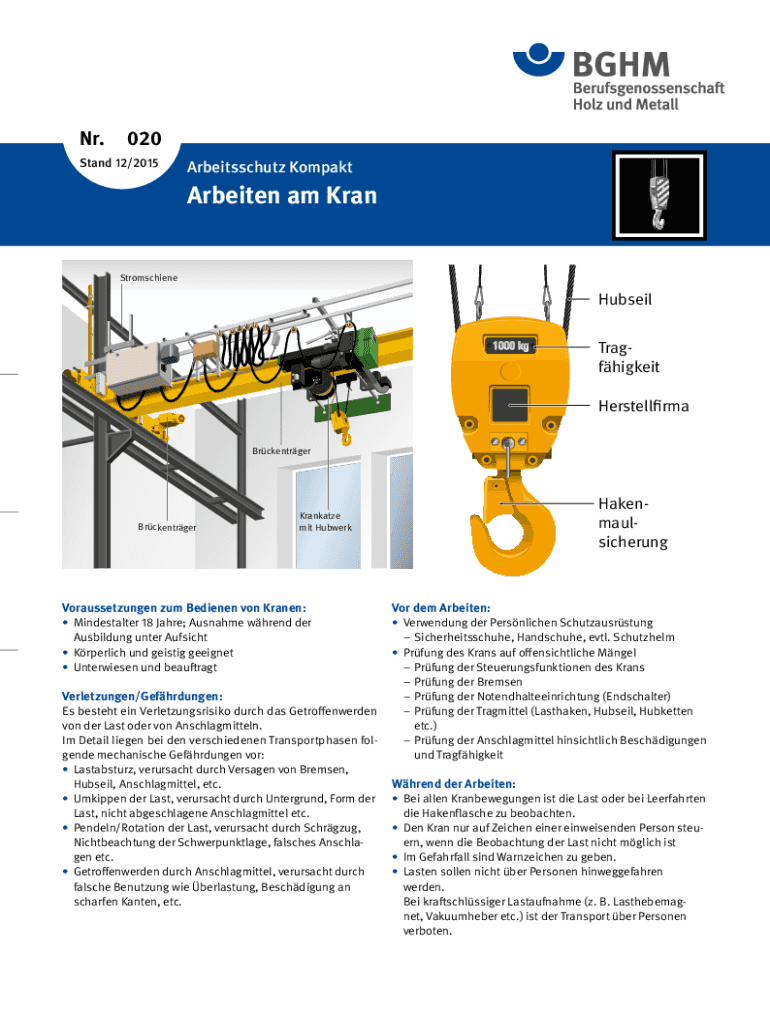 BGHM
Berufsgenossenschaft
Holz und Metall

Nr. 020
Stand 12/2015

Arbeitsschutz Kompakt

Arbeiten am Kran

Stromschiene

Brückenträger

Brückenträger

Krankatze mit Hubwerk

Hubseil

1000 kg

Tragfähigkeit

Herstellfirma

Hakenmaulsicherung

Voraussetzungen zum Bedienen von Kranen:
• Mindestalter 18 Jahre; Ausnahme während der Ausbildung unter Aufsicht
• Körperlich und geistig geeignet
• Unterwiesen und beauftragt

Verletzungen/Gefährdungen:
Es besteht ein Verletzungsrisiko durch das Getroffenwerden von der Last oder von Anschlagmitteln.
Im Detail liegen bei den verschiedenen Transportphasen folgende mechanische Gefährdungen vor:
• Lastabsturz, verursacht durch Versagen von Bremsen, Hubseil, Anschlagmittel, etc.
• Umkippen der Last, verursacht durch Untergrund, Form der Last, nicht abgeschlagene Anschlagmittel etc.
• Pendeln/Rotation der Last, verursacht durch Schrägzug, Nichtbeachtung der Schwerpunktlage, falsches Anschlagen etc.
• Getroffenwerden durch Anschlagmittel, verursacht durch falsche Benutzung wie Überlastung, Beschädigung an scharfen Kanten, etc.

Vor dem Arbeiten:
• Verwendung der Persönlichen Schutzausrüstung
– Sicherheitsschuhe, Handschuhe, evtl. Schutzhelm
• Prüfung des Krans auf offensichtliche Mängel
– Prüfung der Steuerungsfunktionen des Krans
– Prüfung der Bremsen
– Prüfung der Notendhalteeinrichtung (Endschalter)
– Prüfung der Tragmittel (Lasthaken, Hubseil, Hubketten etc.)
– Prüfung der Anschlagmittel hinsichtlich Beschädigungen und Tragfähigkeit

Während der Arbeiten:
• Bei allen Kranbewegungen ist die Last oder bei Leerfahrten die Hakenflasche zu beobachten.
• Den Kran nur auf Zeichen einer einweisenden Person steuern, wenn die Beobachtung der Last nicht möglich ist
• Im Gefahrfall sind Warnzeichen zu geben.
• Lasten sollen nicht über Personen hinweggefahren werden.
Bei kraftschlüssiger Lastaufnahme (z. B. Lasthebemagnet, Vakuumheber etc.) ist der Transport über Personen verboten.