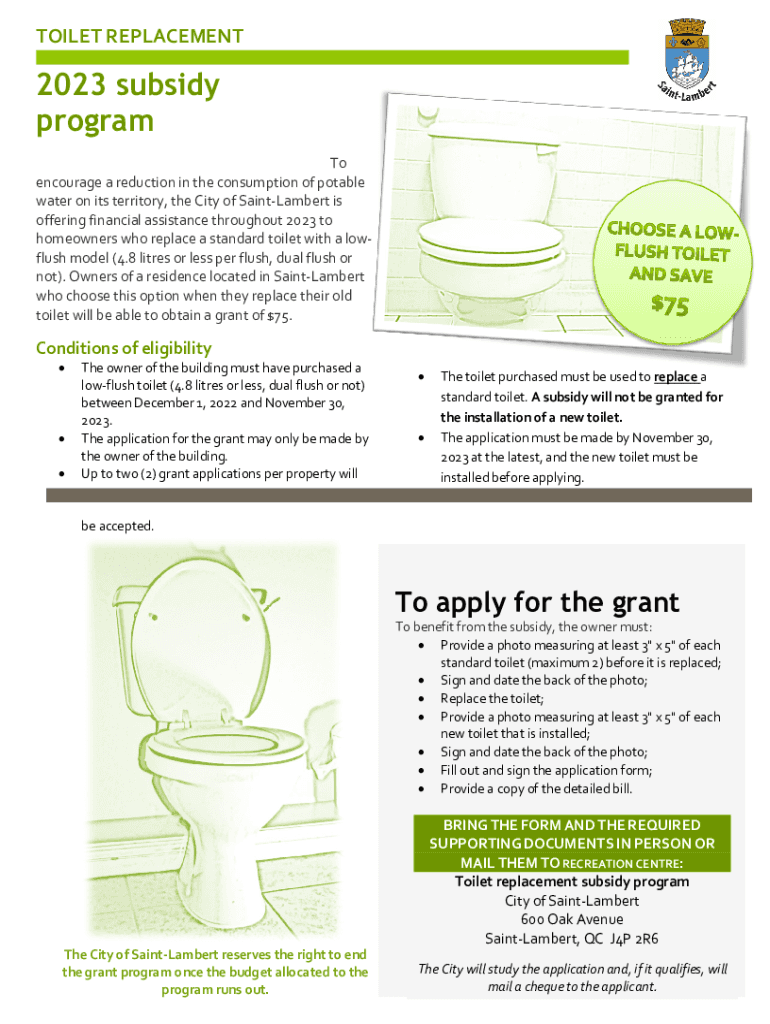 TOILET REPLACEMENT

Saint-Lambert

2023 subsidy program

To encourage a reduction in the consumption of potable water on its territory, the City of Saint-Lambert is offering financial assistance throughout 2023 to homeowners who replace a standard toilet with a low-flush model (4.8 litres or less per flush, dual flush or not). Owners of a residence located in Saint-Lambert who choose this option when they replace their old toilet will be able to obtain a grant of $75.

CHOOSE A LOW-FLUSH TOILET AND SAVE

$75

Conditions of eligibility

- The owner of the building must have purchased a low-flush toilet (4.8 litres or less, dual flush or not) between December 1, 2022 and November 30, 2023.
- The application for the grant may only be made by the owner of the building.
- Up to two (2) grant applications per property will be accepted.
- The toilet purchased must be used to replace a standard toilet. A subsidy will not be granted for the installation of a new toilet.
- The application must be made by November 30, 2023 at the latest, and the new toilet must be installed before applying.

To apply for the grant

To benefit from the subsidy, the owner must:

- Provide a photo measuring at least 3" x 5" of each standard toilet (maximum 2) before it is replaced;
- Sign and date the back of the photo;
- Replace the toilet;
- Provide a photo measuring at least 3" x 5" of each new toilet that is installed;
- Sign and date the back of the photo;
- Fill out and sign the application form;
- Provide a copy of the detailed bill.

BRING THE FORM AND THE REQUIRED SUPPORTING DOCUMENTS IN PERSON OR MAIL THEM TO RECREATION CENTRE:

Toilet replacement subsidy program
City of Saint-Lambert
600 Oak Avenue
Saint-Lambert, QC J4P 2R6

The City will study the application and, if it qualifies, will mail a cheque to the applicant.

The City of Saint-Lambert reserves the right to end the grant program once the budget allocated to the program runs out.