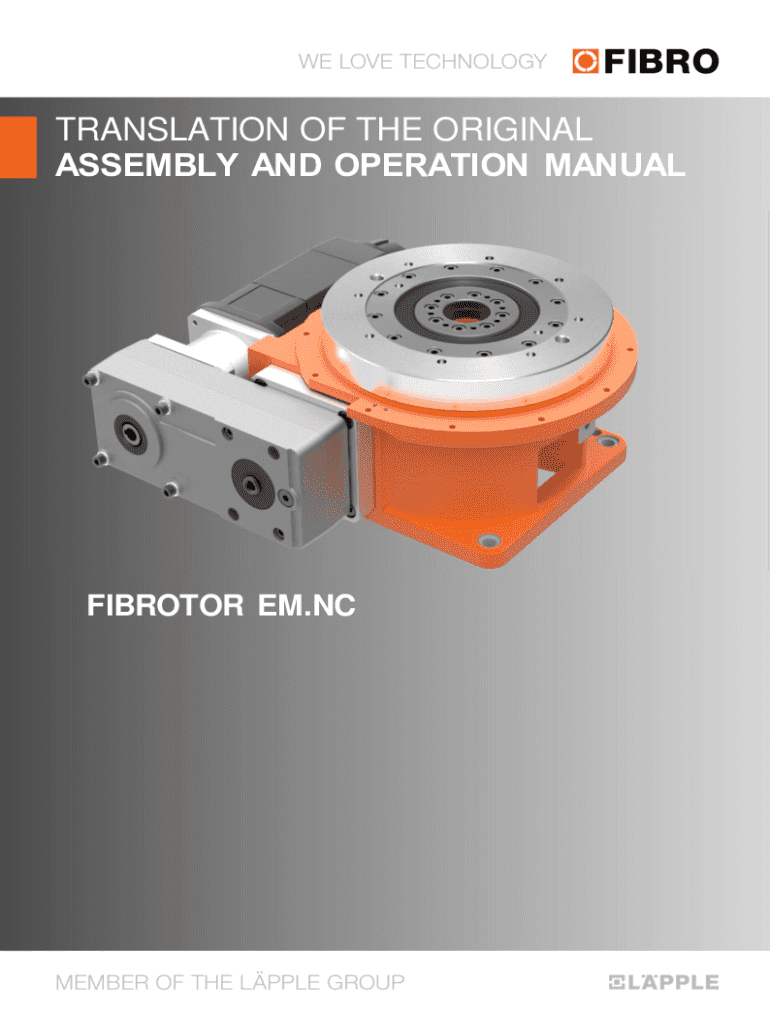 WE LOVE TECHNOLOGY FIBRO

TRANSLATION OF THE ORIGINAL
ASSEMBLY AND OPERATION MANUAL

FIBROTOR EM.NC

MEMBER OF THE LÄPPLE GROUP LÄPPLE