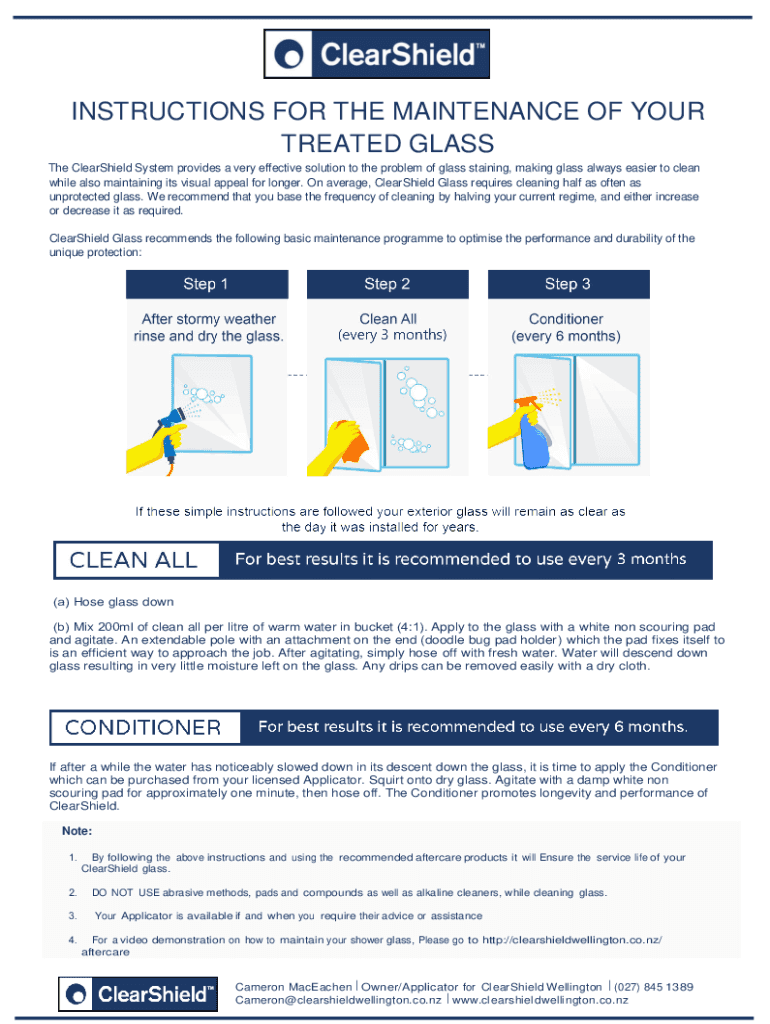 ClearShield™

INSTRUCTIONS FOR THE MAINTENANCE OF YOUR TREATED GLASS

The ClearShield System provides a very effective solution to the problem of glass staining, making glass always easier to clean while also maintaining its visual appeal for longer. On average, ClearShield Glass requires cleaning half as often as unprotected glass. We recommend that you base the frequency of cleaning by halving your current regime, and either increase or decrease it as required.

ClearShield Glass recommends the following basic maintenance programme to optimise the performance and durability of the unique protection:

Step 1
After stormy weather rinse and dry the glass.

Step 2
Clean All (every 3 months)

Step 3
Conditioner (every 6 months)

If these simple instructions are followed your exterior glass will remain as clear as the day it was installed for years.

CLEAN ALL For best results it is recommended to use every 3 months

(a) Hose glass down

(b) Mix 200ml of clean all per litre of warm water in bucket (4:1). Apply to the glass with a white non scouring pad and agitate. An extendable pole with an attachment on the end (doodle bug pad holder) which the pad fixes itself to is an efficient way to approach the job. After agitating, simply hose off with fresh water. Water will descend down glass resulting in very little moisture left on the glass. Any drips can be removed easily with a dry cloth.

CONDITIONER For best results it is recommended to use every 6 months.

If after a while the water has noticeably slowed down in its descent down the glass, it is time to apply the Conditioner which can be purchased from your licensed Applicator. Squirt onto dry glass. Agitate with a damp white non scouring pad for approximately one minute, then hose off. The Conditioner promotes longevity and performance of ClearShield.

Note:

1. By following the above instructions and using the recommended aftercare products it will Ensure the service life of your ClearShield glass.

2. DO NOT USE abrasive methods, pads and compounds as well as alkaline cleaners, while cleaning glass.

3. Your Applicator is available if and when you require their advice or assistance

4. For a video demonstration on how to maintain your shower glass, Please go to http://clearshieldwellington.co.nz/aftercare

ClearShield™

Cameron MacEachen | Owner/Applicator for ClearShield Wellington | (027) 845 1389
Cameron@clearshieldwellington.co.nz | www.clearshieldwellington.co.nz