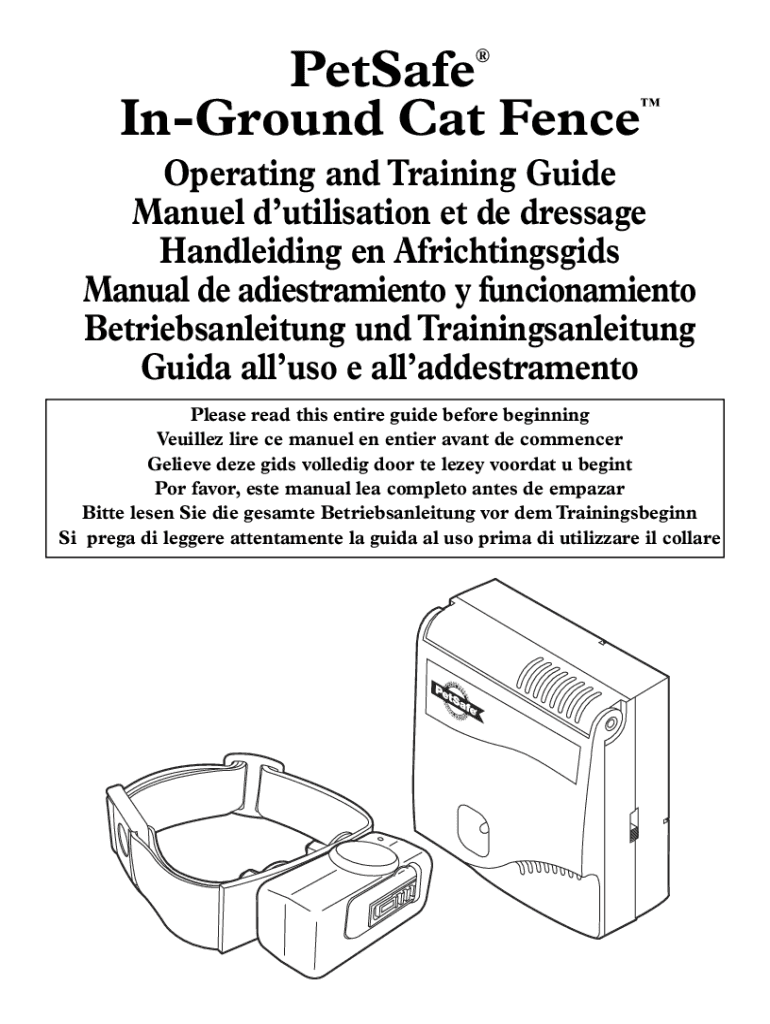 PetSafe®
In-Ground Cat Fence™

Operating and Training Guide
Manuel d'utilisation et de dressage
Handleiding en Africhtingsgids
Manual de adiestramiento y funcionamiento
Betriebsanleitung und Trainingsanleitung
Guida all'uso e all'addestramento

Please read this entire guide before beginning
Veuillez lire ce manuel en entier avant de commencer
Gelieve deze gids volledig door te lezey voordat u begint
Por favor, este manual lea completo antes de empazar
Bitte lesen Sie die gesamte Betriebsanleitung vor dem Trainingsbeginn
Si prega di leggere attentamente la guida al uso prima di utilizzare il collare

PetSafe