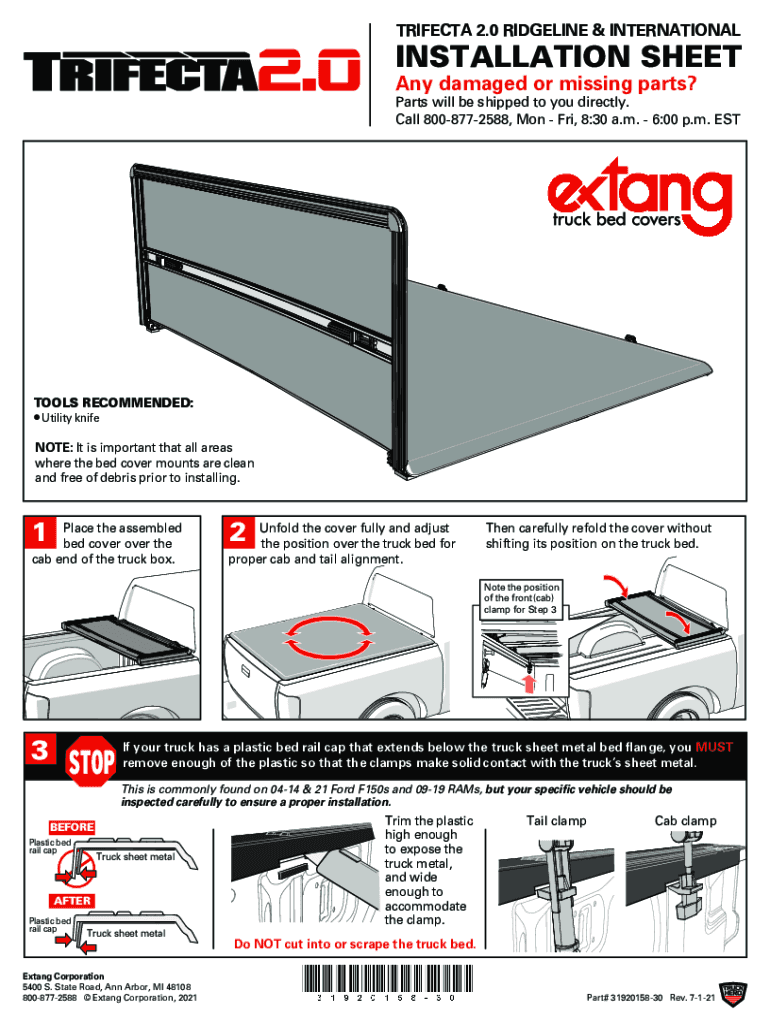 TRIFECTA 2.0

TRIFECTA 2.0 RIDGELINE & INTERNATIONAL

INSTALLATION SHEET

Any damaged or missing parts?

Parts will be shipped to you directly.
Call 800-877-2588, Mon - Fri, 8:30 a.m. - 6:00 p.m. EST

extang truck bed covers

TOOLS RECOMMENDED:
• Utility knife

NOTE: It is important that all areas where the bed cover mounts are clean and free of debris prior to installing.

1 Place the assembled bed cover over the cab end of the truck box.

2 Unfold the cover fully and adjust the position over the truck bed for proper cab and tail alignment.

Then carefully refold the cover without shifting its position on the truck bed.

Note the position of the front (cab) clamp for Step 3

3 STOP If your truck has a plastic bed rail cap that extends below the truck sheet metal bed flange, you MUST remove enough of the plastic so that the clamps make solid contact with the truck's sheet metal.

This is commonly found on 04-14 & 21 Ford F150s and 09-19 RAMs, but your specific vehicle should be inspected carefully to ensure a proper installation.

BEFORE
Plastic bed rail cap
Truck sheet metal

AFTER
Plastic bed rail cap
Truck sheet metal

Trim the plastic high enough to expose the truck metal, and wide enough to accommodate the clamp.

Do NOT cut into or scrape the truck bed.

Tail clamp

Cab clamp

Extang Corporation
5400 S. State Road, Ann Arbor, MI 48108
800-877-2588 © Extang Corporation, 2021

2 1 9 2 0 1 5 8 - 3 0

Part# 31920158-30 Rev. 7-1-21

TRUCK HERO