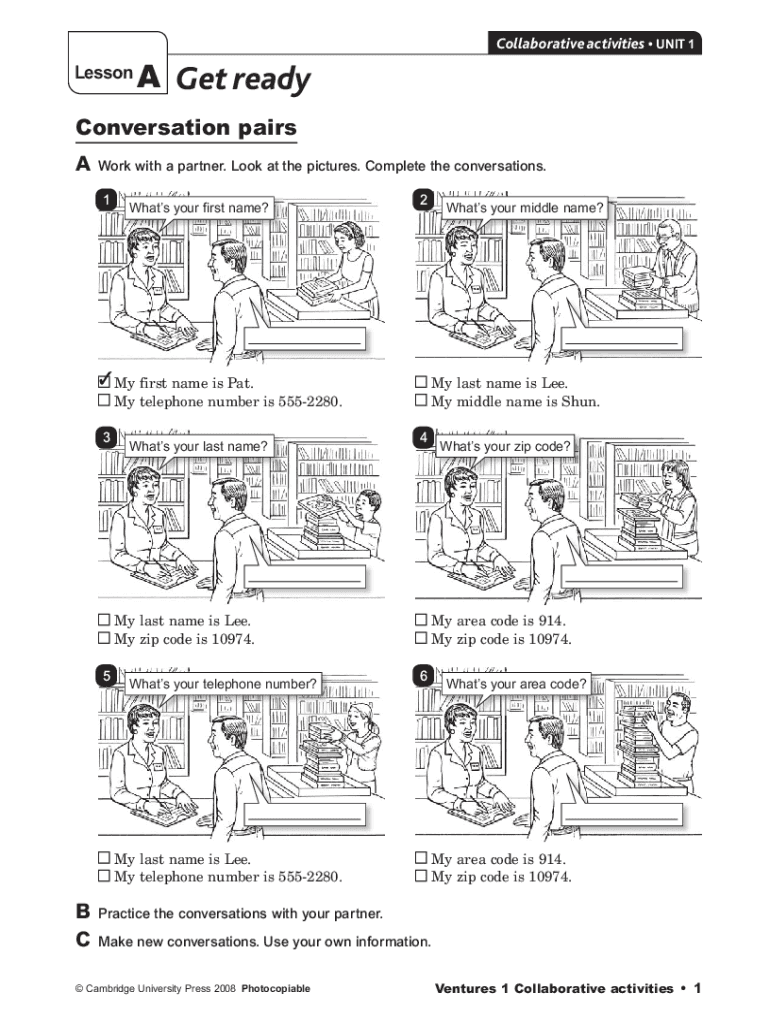 Collaborative activities • UNIT 1

Lesson A Get ready

Conversation pairs

A Work with a partner. Look at the pictures. Complete the conversations.

1 What's your first name?

☑ My first name is Pat.
☐ My telephone number is 555-2280.

2 What's your middle name?

☐ My last name is Lee.
☐ My middle name is Shun.

3 What's your last name?

☐ My last name is Lee.
☐ My zip code is 10974.

4 What's your zip code?

☐ My area code is 914.
☐ My zip code is 10974.

5 What's your telephone number?

☐ My last name is Lee.
☐ My telephone number is 555-2280.

6 What's your area code?

☐ My area code is 914.
☐ My zip code is 10974.

B Practice the conversations with your partner.

C Make new conversations. Use your own information.

© Cambridge University Press 2008 Photocopiable

Ventures 1 Collaborative activities • 1