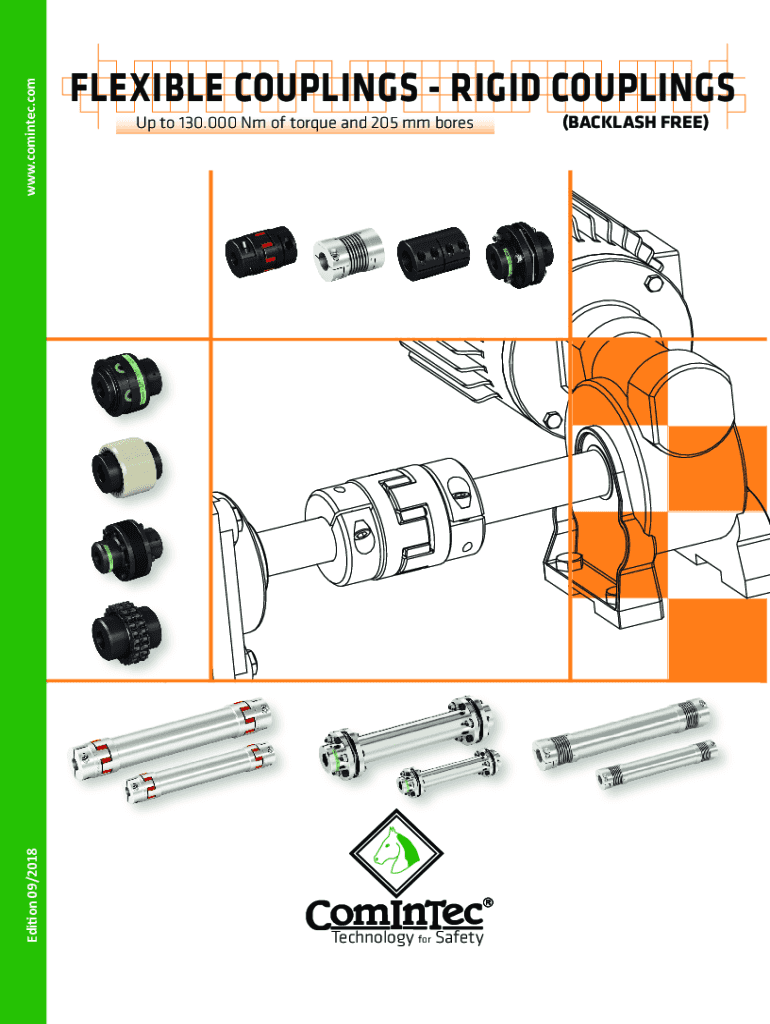 www.comintec.com

FLEXIBLE COUPLINGS - RIGID COUPLINGS

Up to 130.000 Nm of torque and 205 mm bores

(BACKLASH FREE)

Edition 09/2018

ComInTec®
Technology for Safety