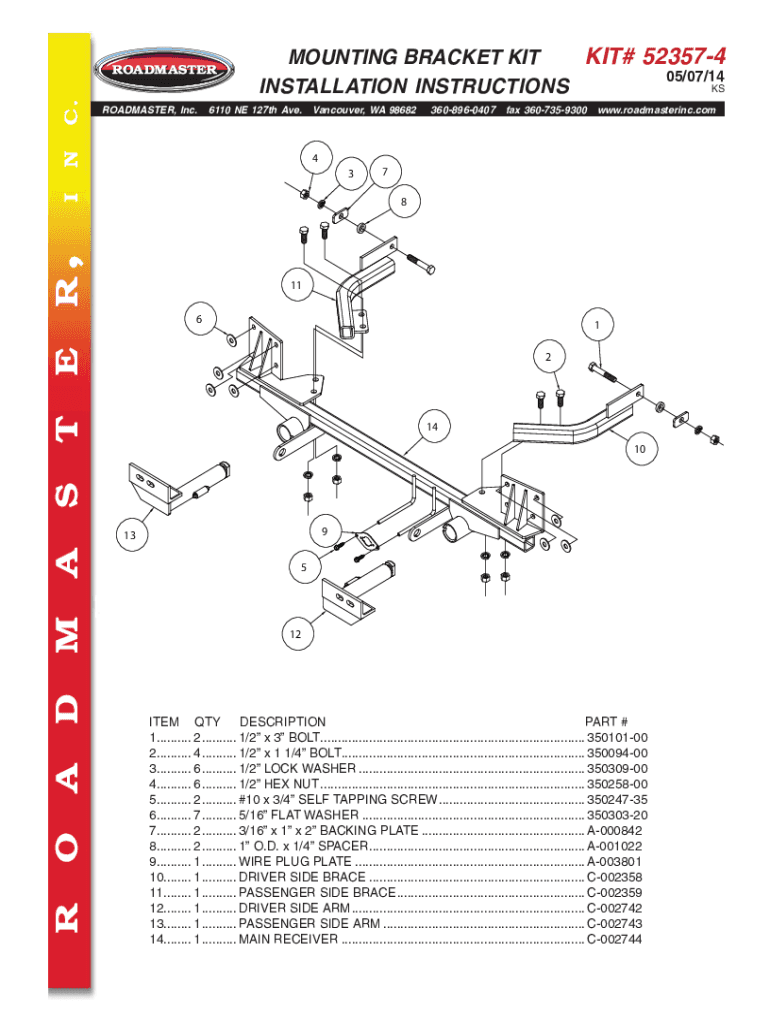 ROADMASTER, INC.

ROADMASTER

MOUNTING BRACKET KIT
INSTALLATION INSTRUCTIONS

KIT# 52357-4
05/07/14
KS

ROADMASTER, Inc. 6110 NE 127th Ave. Vancouver, WA 98682 360-896-0407 fax 360-735-9300 www.roadmasterinc.com

4
3
7
8
11
6
1
2
14
10
13
9
5
12

| ITEM | QTY | DESCRIPTION | PART # |
|---|---|---|---|
| 1 | 2 | 1/2" x 3" BOLT | 350101-00 |
| 2 | 4 | 1/2" x 1 1/4" BOLT | 350094-00 |
| 3 | 6 | 1/2" LOCK WASHER | 350309-00 |
| 4 | 6 | 1/2" HEX NUT | 350258-00 |
| 5 | 2 | #10 x 3/4" SELF TAPPING SCREW | 350247-35 |
| 6 | 7 | 5/16" FLAT WASHER | 350303-20 |
| 7 | 2 | 3/16" x 1" x 2" BACKING PLATE | A-000842 |
| 8 | 2 | 1" O.D. x 1/4" SPACER | A-001022 |
| 9 | 1 | WIRE PLUG PLATE | A-003801 |
| 10 | 1 | DRIVER SIDE BRACE | C-002358 |
| 11 | 1 | PASSENGER SIDE BRACE | C-002359 |
| 12 | 1 | DRIVER SIDE ARM | C-002742 |
| 13 | 1 | PASSENGER SIDE ARM | C-002743 |
| 14 | 1 | MAIN RECEIVER | C-002744 |