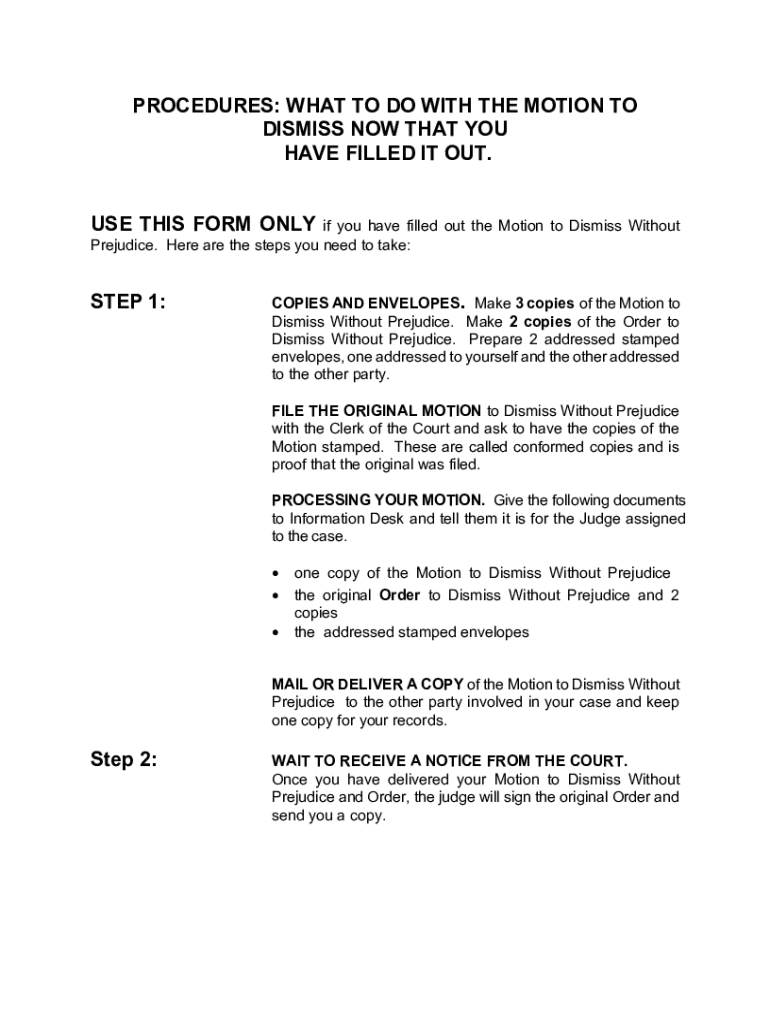 PROCEDURES: WHAT TO DO WITH THE MOTION TO DISMISS NOW THAT YOU HAVE FILLED IT OUT.

USE THIS FORM ONLY if you have filled out the Motion to Dismiss Without Prejudice. Here are the steps you need to take:

STEP 1:

COPIES AND ENVELOPES. Make 3 copies of the Motion to Dismiss Without Prejudice. Make 2 copies of the Order to Dismiss Without Prejudice. Prepare 2 addressed stamped envelopes, one addressed to yourself and the other addressed to the other party.

FILE THE ORIGINAL MOTION to Dismiss Without Prejudice with the Clerk of the Court and ask to have the copies of the Motion stamped. These are called conformed copies and is proof that the original was filed.

PROCESSING YOUR MOTION. Give the following documents to Information Desk and tell them it is for the Judge assigned to the case.

• one copy of the Motion to Dismiss Without Prejudice
• the original Order to Dismiss Without Prejudice and 2 copies
• the addressed stamped envelopes

MAIL OR DELIVER A COPY of the Motion to Dismiss Without Prejudice to the other party involved in your case and keep one copy for your records.

Step 2:

WAIT TO RECEIVE A NOTICE FROM THE COURT. Once you have delivered your Motion to Dismiss Without Prejudice and Order, the judge will sign the original Order and send you a copy.