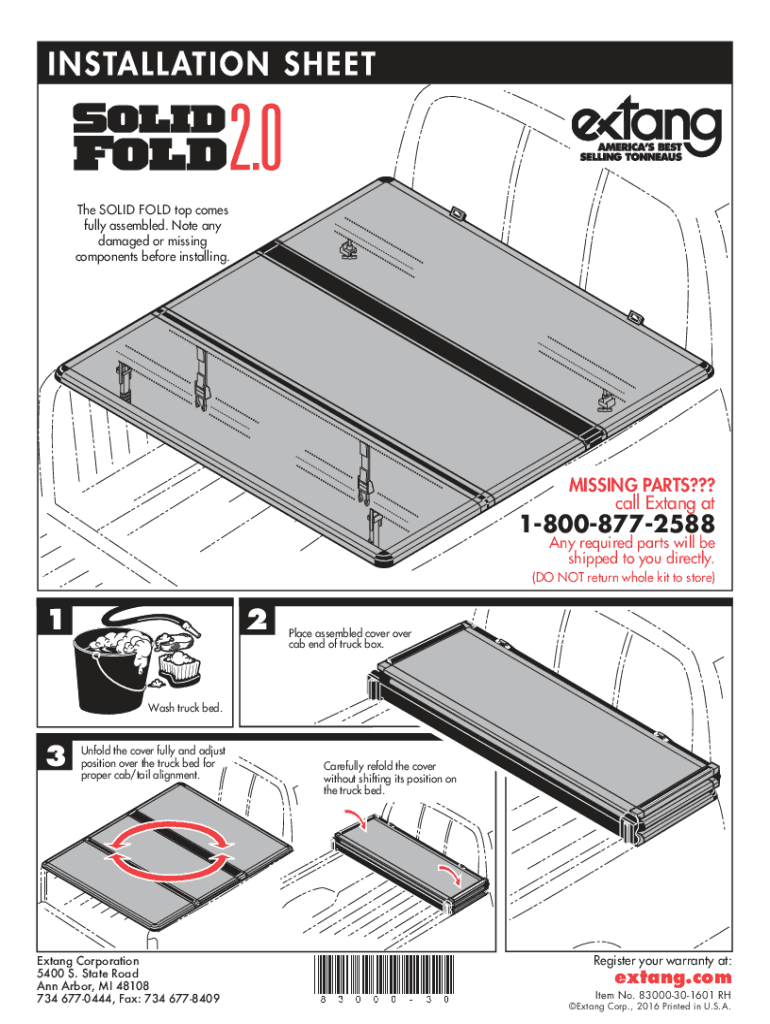 INSTALLATION SHEET

SOLID FOLD 2.0

extang
AMERICA'S BEST SELLING TONNEAUS

The SOLID FOLD top comes fully assembled. Note any damaged or missing components before installing.

MISSING PARTS???
call Extang at
1-800-877-2588
Any required parts will be shipped to you directly.
(DO NOT return whole kit to store)

1
Wash truck bed.

2
Place assembled cover over cab end of truck box.

3
Unfold the cover fully and adjust position over the truck bed for proper cab/tail alignment.

Carefully refold the cover without shifting its position on the truck bed.

Extang Corporation
5400 S. State Road
Ann Arbor, MI 48108
734 677-0444, Fax: 734 677-8409

8 3 0 0 0 - 3 0

Register your warranty at:
extang.com
Item No. 83000-30-1601 RH
©Extang Corp., 2016 Printed in U.S.A.