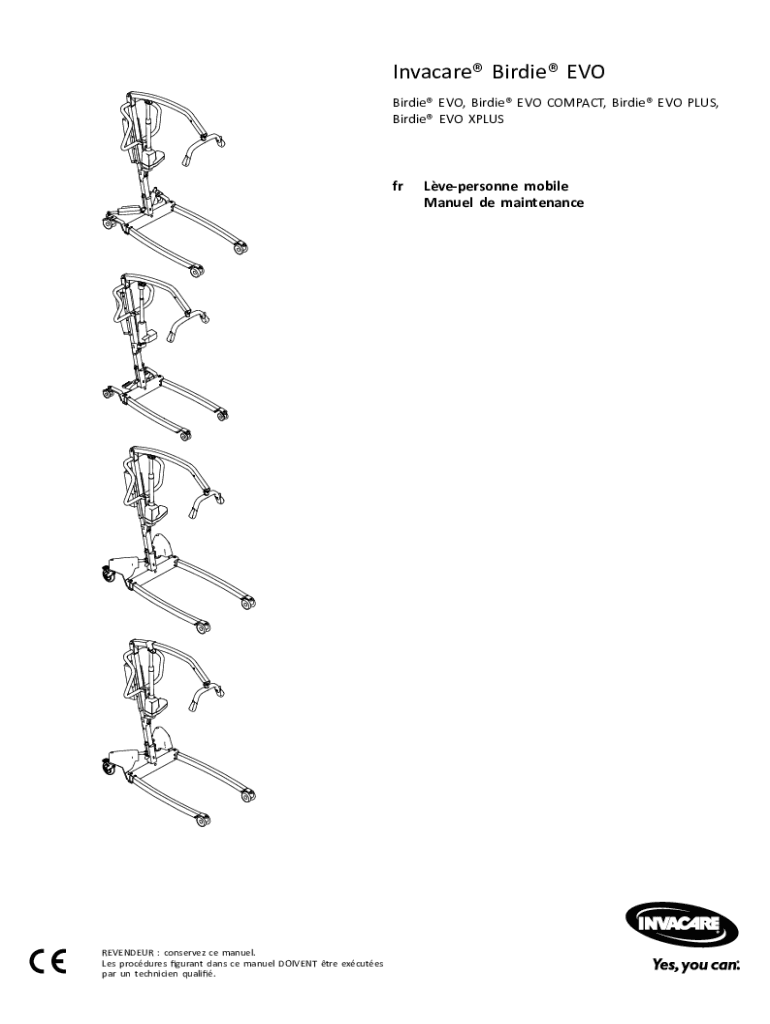 Invacare® Birdie® EVO

Birdie® EVO, Birdie® EVO COMPACT, Birdie® EVO PLUS, Birdie® EVO XPLUS

fr Lève-personne mobile
Manuel de maintenance

CE

REVENDEUR : conservez ce manuel.
Les procédures figurant dans ce manuel DOIVENT être exécutées par un technicien qualifié.

INVACARE
Yes, you can.