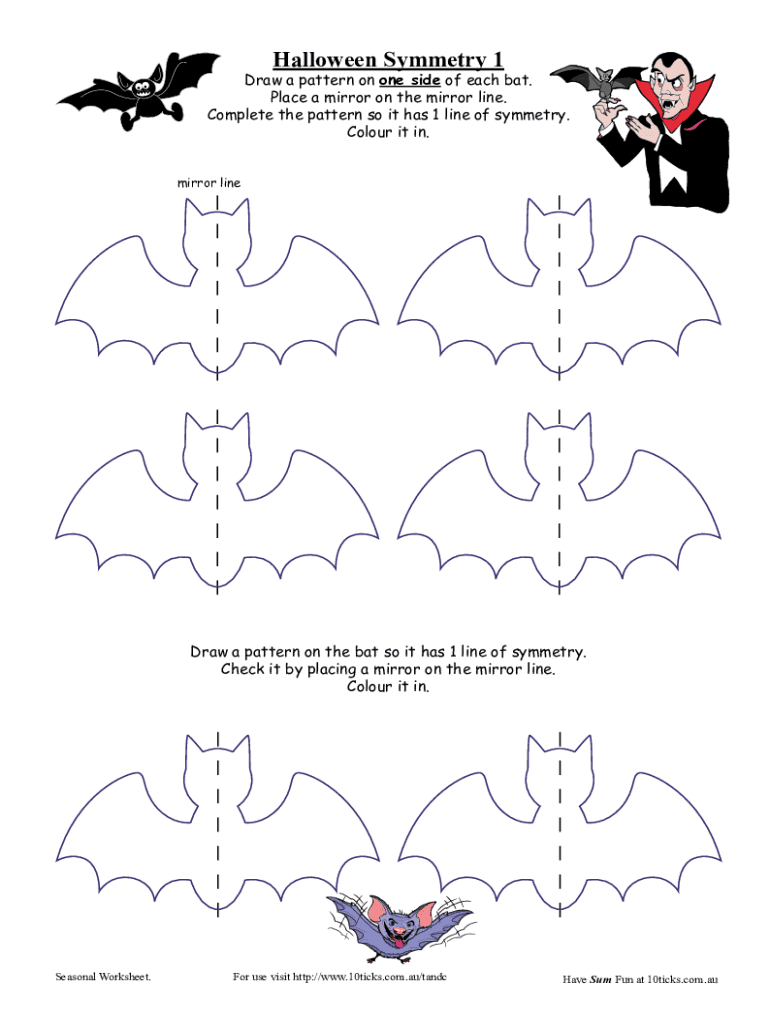 Halloween Symmetry 1

Draw a pattern on one side of each bat.
Place a mirror on the mirror line.
Complete the pattern so it has 1 line of symmetry.
Colour it in.

mirror line

Draw a pattern on the bat so it has 1 line of symmetry.
Check it by placing a mirror on the mirror line.
Colour it in.

Seasonal Worksheet.

For use visit http://www.10ticks.com.au/tandc

Have Sum Fun at 10ticks.com.au