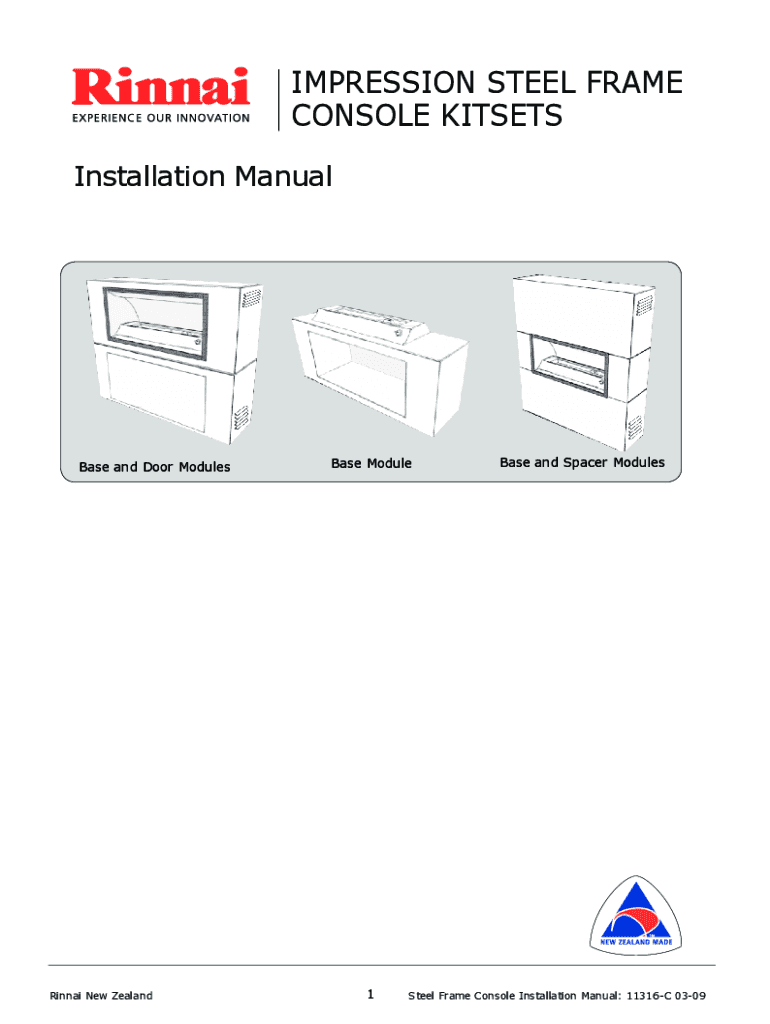 Rinnai
EXPERIENCE OUR INNOVATION

IMPRESSION STEEL FRAME CONSOLE KITSETS

Installation Manual

Base and Door Modules

Base Module

Base and Spacer Modules

NEW ZEALAND MADE

Rinnai New Zealand

1

Steel Frame Console Installation Manual: 11316-C 03-09