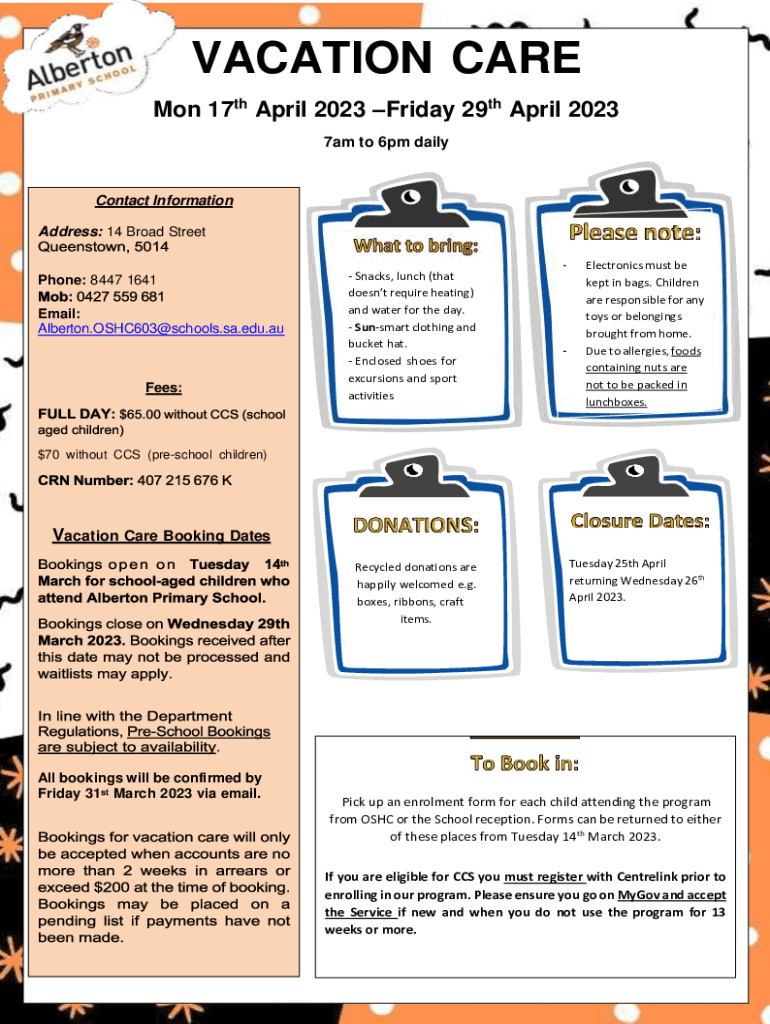 Alberton PRIMARY SCHOOL

VACATION CARE

Mon 17$^{th}$ April 2023 –Friday 29$^{th}$ April 2023

7am to 6pm daily

Contact Information

Address: 14 Broad Street Queenstown, 5014

Phone: 8447 1641
Mob: 0427 559 681
Email: Alberton.OSHC603@schools.sa.edu.au

Fees:

FULL DAY: $65.00 without CCS (school aged children)

$70 without CCS (pre-school children)

CRN Number: 407 215 676 K

Vacation Care Booking Dates

Bookings open on Tuesday 14$^{th}$ March for school-aged children who attend Alberton Primary School.

Bookings close on Wednesday 29th March 2023. Bookings received after this date may not be processed and waitlists may apply.

In line with the Department Regulations, Pre-School Bookings are subject to availability.

All bookings will be confirmed by Friday 31$^{st}$ March 2023 via email.

Bookings for vacation care will only be accepted when accounts are no more than 2 weeks in arrears or exceed $200 at the time of booking. Bookings may be placed on a pending list if payments have not been made.

What to bring:

- Snacks, lunch (that doesn't require heating) and water for the day.
- Sun-smart clothing and bucket hat.
- Enclosed shoes for excursions and sport activities

Please note:

- Electronics must be kept in bags. Children are responsible for any toys or belongings brought from home.
- Due to allergies, foods containing nuts are not to be packed in lunchboxes.

DONATIONS:

Recycled donations are happily welcomed e.g. boxes, ribbons, craft items.

Closure Dates:

Tuesday 25th April returning Wednesday 26$^{th}$ April 2023.

To Book in:

Pick up an enrolment form for each child attending the program from OSHC or the School reception. Forms can be returned to either of these places from Tuesday 14$^{th}$ March 2023.

If you are eligible for CCS you must register with Centrelink prior to enrolling in our program. Please ensure you go on MyGov and accept the Service if new and when you do not use the program for 13 weeks or more.