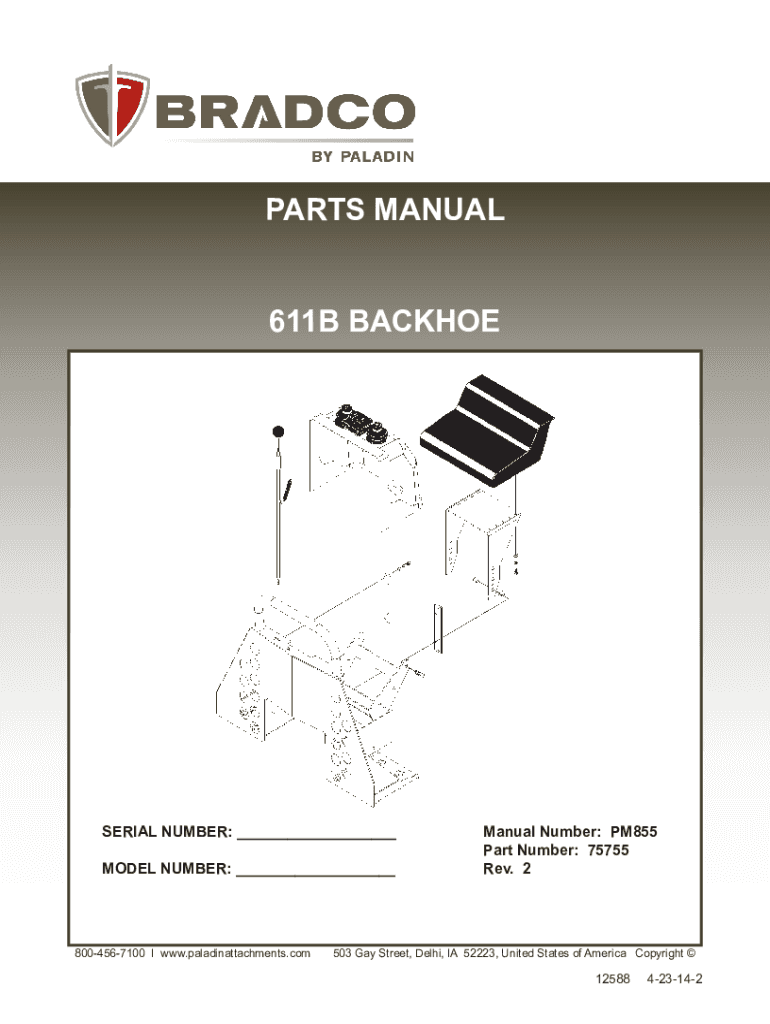 BRADCO
BY PALADIN

PARTS MANUAL

611B BACKHOE

SERIAL NUMBER: ___________________

MODEL NUMBER: ___________________

Manual Number: PM855
Part Number: 75755
Rev. 2

800-456-7100 I www.paladinattachments.com 503 Gay Street, Delhi, IA 52223, United States of America Copyright ©

12588 4-23-14-2