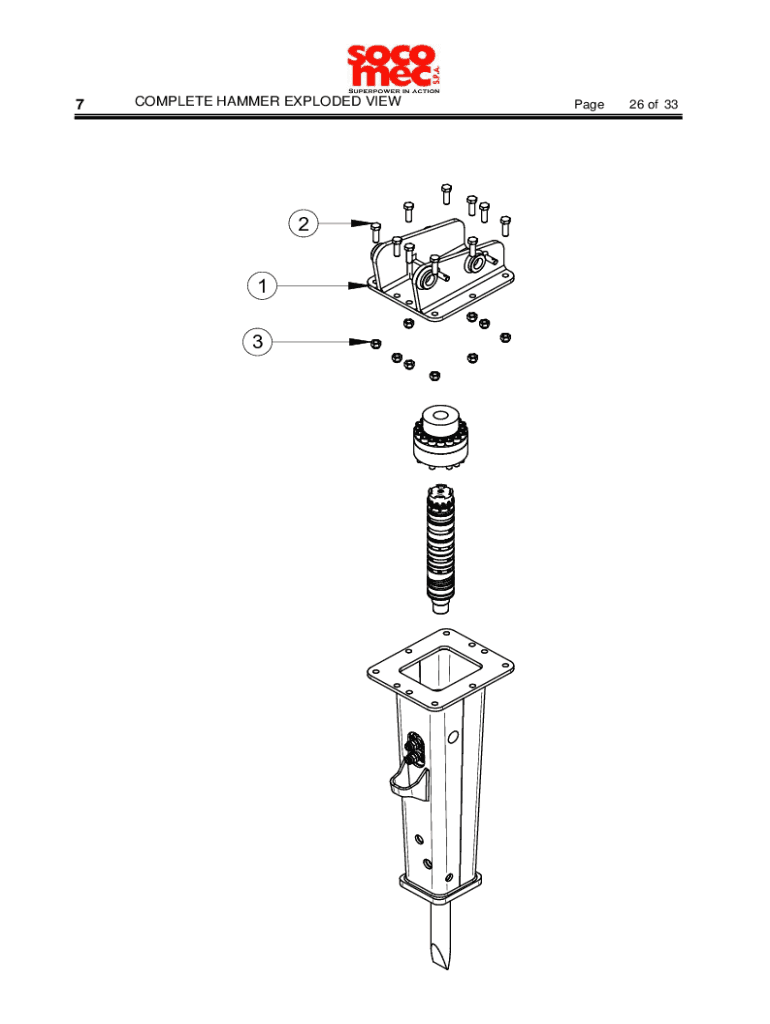 soco mec S.P.A.
SUPERPOWER IN ACTION

7 COMPLETE HAMMER EXPLODED VIEW Page 26 of 33

2
1
3