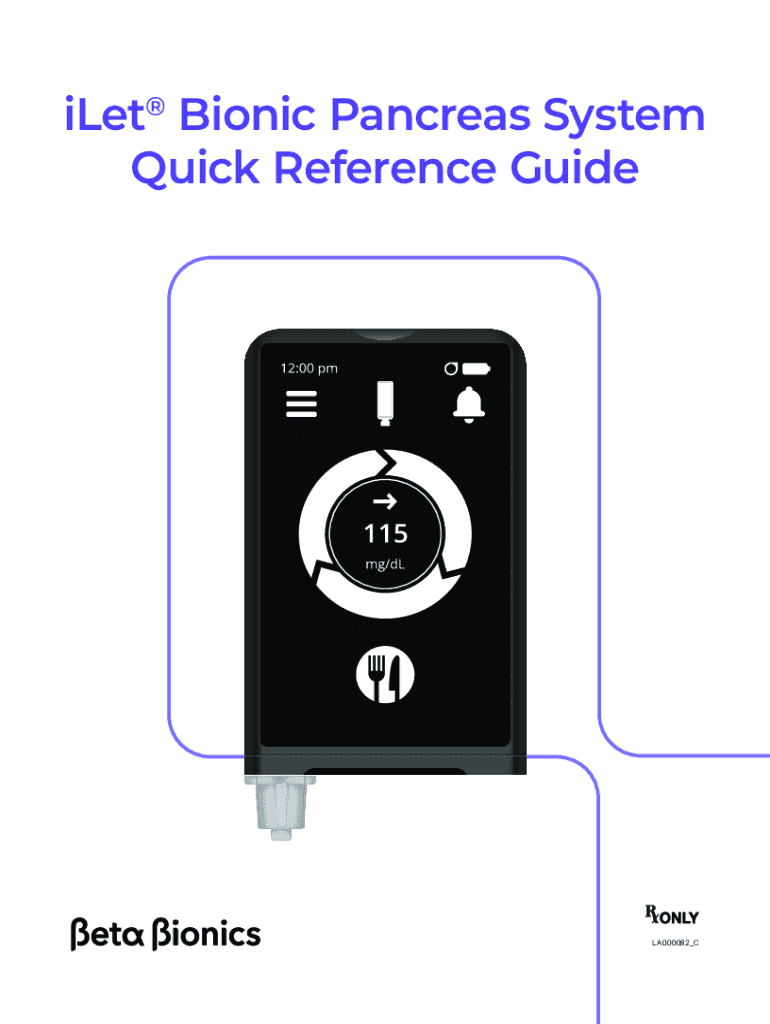 iLet® Bionic Pancreas System
Quick Reference Guide

12:00 pm

115
mg/dL

Beta Bionics

℞ONLY

LA000082_C