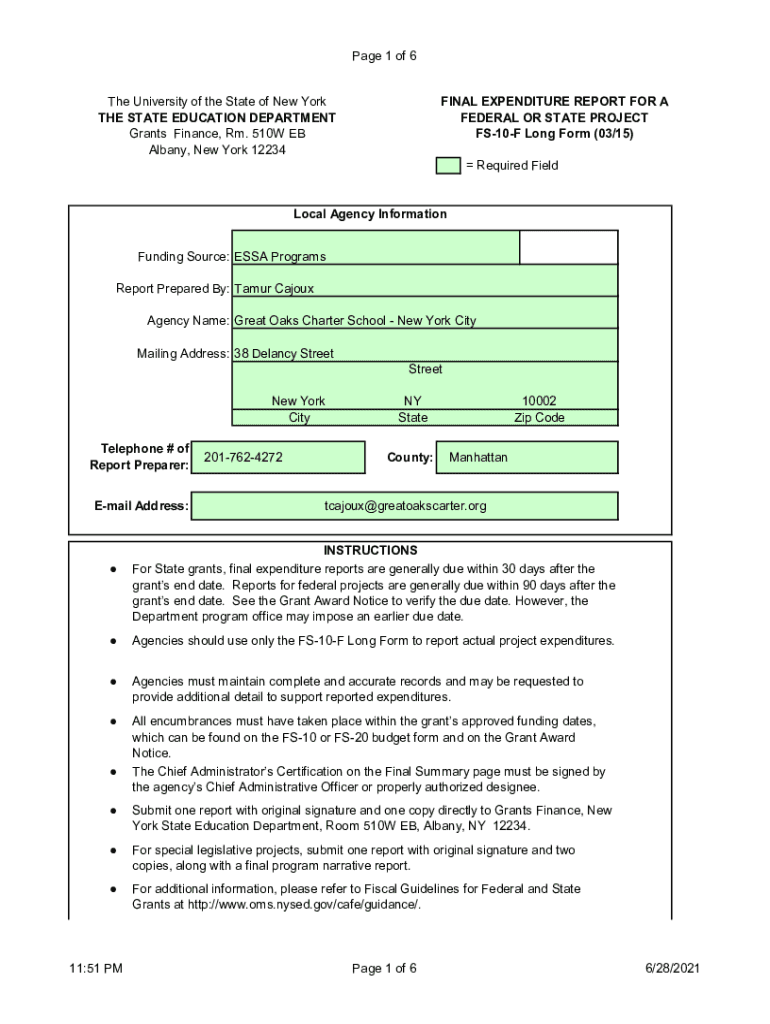 Page 1 of 6

The University of the State of New York
THE STATE EDUCATION DEPARTMENT
Grants Finance, Rm. 510W EB
Albany, New York 12234

FINAL EXPENDITURE REPORT FOR A FEDERAL OR STATE PROJECT
FS-10-F Long Form (03/15)

= Required Field

Local Agency Information

Funding Source: ESSA Programs

Report Prepared By: Tamur Cajoux

Agency Name: Great Oaks Charter School - New York City

Mailing Address: 38 Delancy Street
Street
New York NY 10002
City State Zip Code

Telephone # of Report Preparer: 201-762-4272

County: Manhattan

E-mail Address: tcajoux@greatoakscarter.org

INSTRUCTIONS

● For State grants, final expenditure reports are generally due within 30 days after the grant's end date. Reports for federal projects are generally due within 90 days after the grant's end date. See the Grant Award Notice to verify the due date. However, the Department program office may impose an earlier due date.

● Agencies should use only the FS-10-F Long Form to report actual project expenditures.

● Agencies must maintain complete and accurate records and may be requested to provide additional detail to support reported expenditures.

● All encumbrances must have taken place within the grant's approved funding dates, which can be found on the FS-10 or FS-20 budget form and on the Grant Award Notice.

● The Chief Administrator's Certification on the Final Summary page must be signed by the agency's Chief Administrative Officer or properly authorized designee.

● Submit one report with original signature and one copy directly to Grants Finance, New York State Education Department, Room 510W EB, Albany, NY 12234.

● For special legislative projects, submit one report with original signature and two copies, along with a final program narrative report.

● For additional information, please refer to Fiscal Guidelines for Federal and State Grants at http://www.oms.nysed.gov/cafe/guidance/.

11:51 PM Page 1 of 6 6/28/2021