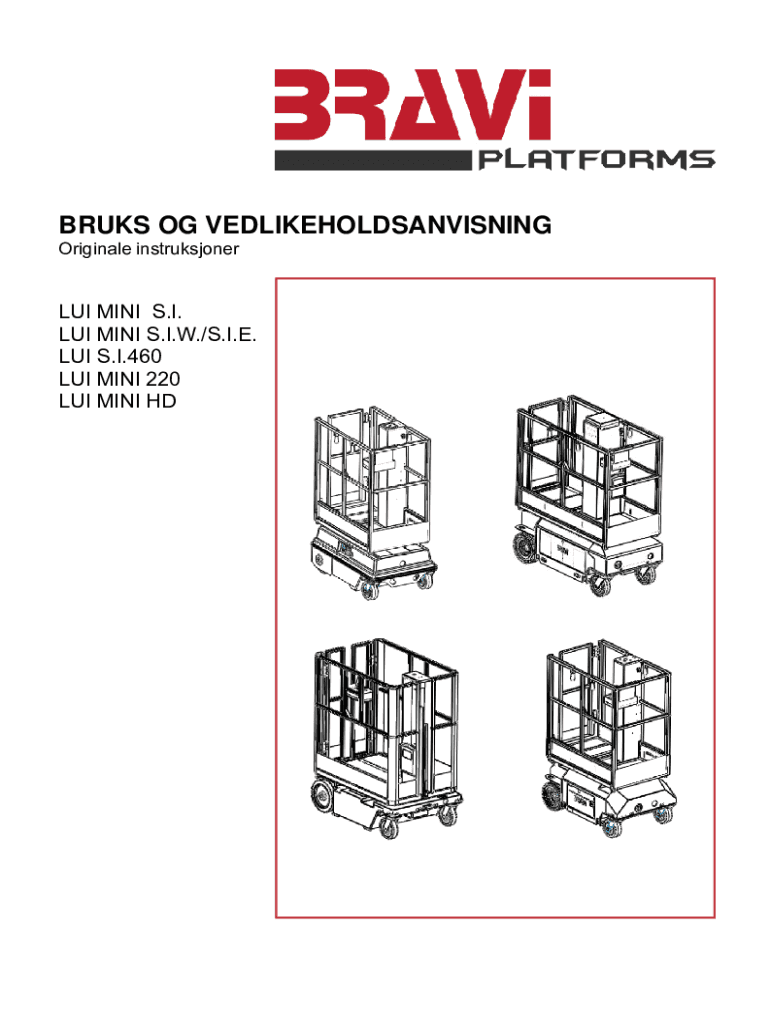 BRAVi
PLATFORMS

BRUKS OG VEDLIKEHOLDSANVISNING
Originale instruksjoner

LUI MINI S.I.
LUI MINI S.I.W./S.I.E.
LUI S.I.460
LUI MINI 220
LUI MINI HD