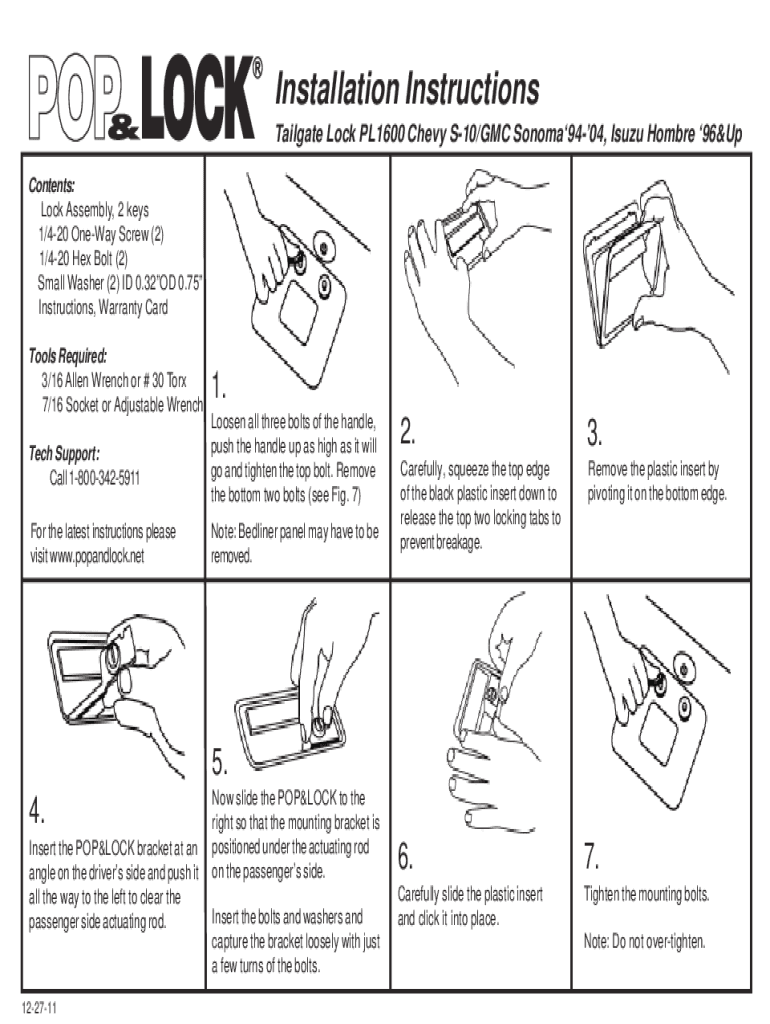 POP&LOCK®

Installation Instructions

Tailgate Lock PL1600 Chevy S-10/GMC Sonoma'94-'04, Isuzu Hombre '96&Up

Contents:
Lock Assembly, 2 keys
1/4-20 One-Way Screw (2)
1/4-20 Hex Bolt (2)
Small Washer (2) ID 0.32"OD 0.75"
Instructions, Warranty Card

Tools Required:
3/16 Allen Wrench or # 30 Torx
7/16 Socket or Adjustable Wrench

Tech Support:
Call 1-800-342-5911

For the latest instructions please visit www.popandlock.net

1.
Loosen all three bolts of the handle, push the handle up as high as it will go and tighten the top bolt. Remove the bottom two bolts (see Fig. 7)

Note: Bedliner panel may have to be removed.

2.
Carefully, squeeze the top edge of the black plastic insert down to release the top two locking tabs to prevent breakage.

3.
Remove the plastic insert by pivoting it on the bottom edge.

4.
Insert the POP&LOCK bracket at an angle on the driver's side and push it all the way to the left to clear the passenger side actuating rod.

5.
Now slide the POP&LOCK to the right so that the mounting bracket is positioned under the actuating rod on the passenger's side.

Insert the bolts and washers and capture the bracket loosely with just a few turns of the bolts.

6.
Carefully slide the plastic insert and click it into place.

7.
Tighten the mounting bolts.

Note: Do not over-tighten.

12-27-11