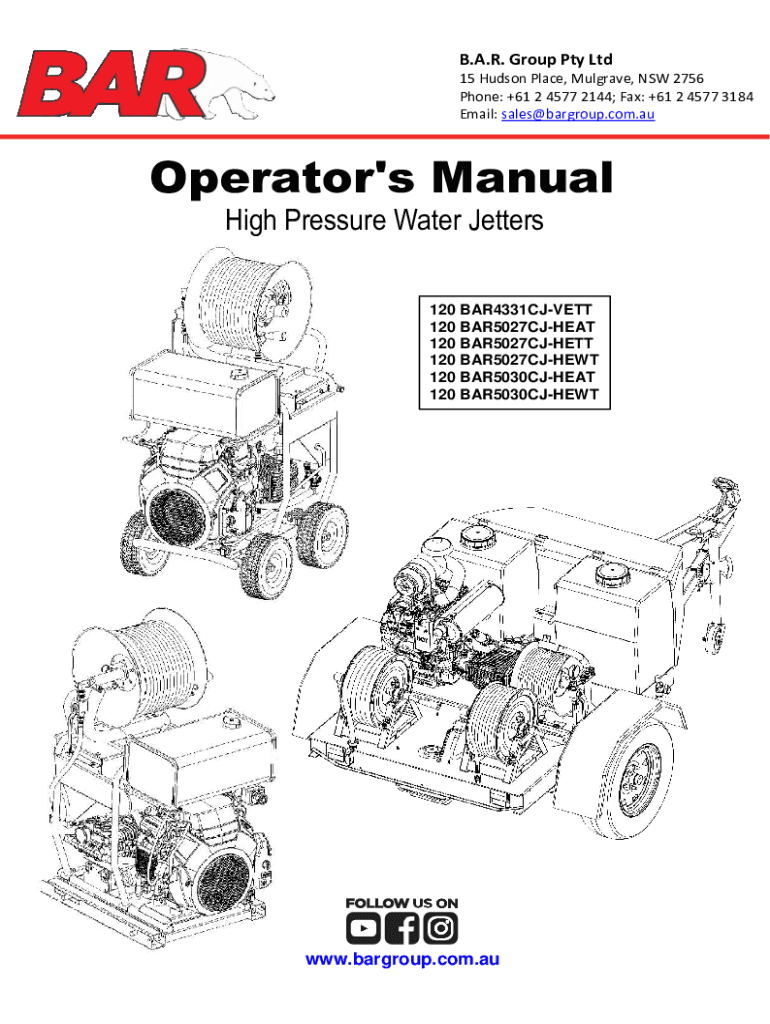 BAR

B.A.R. Group Pty Ltd
15 Hudson Place, Mulgrave, NSW 2756
Phone: +61 2 4577 2144; Fax: +61 2 4577 3184
Email: sales@bargroup.com.au

Operator's Manual
High Pressure Water Jetters

120 BAR4331CJ-VETT
120 BAR5027CJ-HEAT
120 BAR5027CJ-HETT
120 BAR5027CJ-HEWT
120 BAR5030CJ-HEAT
120 BAR5030CJ-HEWT

HOT

FOLLOW US ON

www.bargroup.com.au