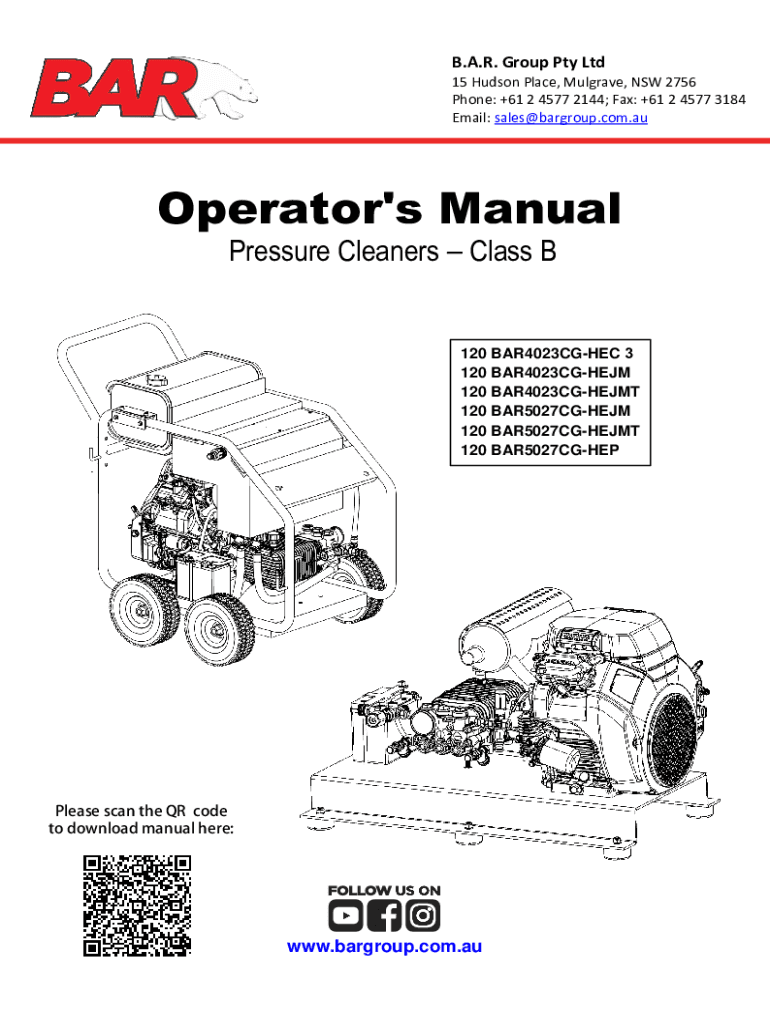 BAR

B.A.R. Group Pty Ltd
15 Hudson Place, Mulgrave, NSW 2756
Phone: +61 2 4577 2144; Fax: +61 2 4577 3184
Email: sales@bargroup.com.au

Operator's Manual
Pressure Cleaners – Class B

120 BAR4023CG-HEC 3
120 BAR4023CG-HEJM
120 BAR4023CG-HEJMT
120 BAR5027CG-HEJM
120 BAR5027CG-HEJMT
120 BAR5027CG-HEP

Please scan the QR code to download manual here:

FOLLOW US ON

www.bargroup.com.au