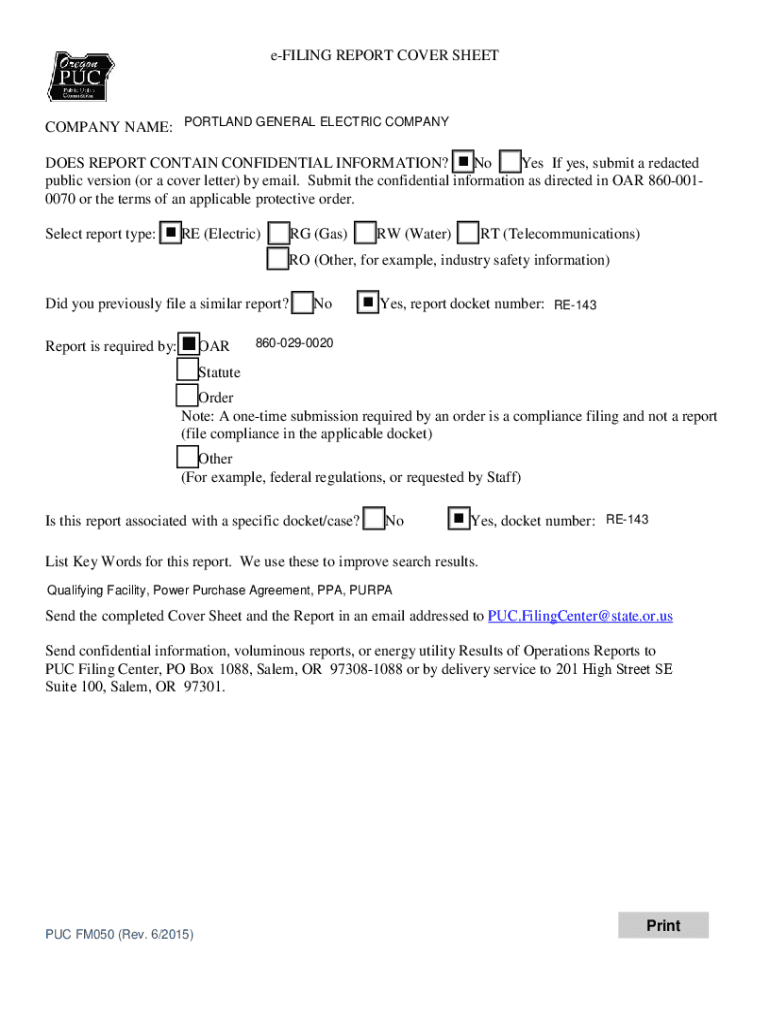 Oregon
PUC
Public Utility Commission

e-FILING REPORT COVER SHEET

COMPANY NAME: PORTLAND GENERAL ELECTRIC COMPANY

DOES REPORT CONTAIN CONFIDENTIAL INFORMATION? ■ No ☐ Yes If yes, submit a redacted public version (or a cover letter) by email. Submit the confidential information as directed in OAR 860-001-0070 or the terms of an applicable protective order.

Select report type: ■ RE (Electric) ☐ RG (Gas) ☐ RW (Water) ☐ RT (Telecommunications)
☐ RO (Other, for example, industry safety information)

Did you previously file a similar report? ☐ No ■ Yes, report docket number: RE-143

Report is required by: ■ OAR 860-029-0020
☐ Statute
☐ Order
Note: A one-time submission required by an order is a compliance filing and not a report (file compliance in the applicable docket)
☐ Other
(For example, federal regulations, or requested by Staff)

Is this report associated with a specific docket/case? ☐ No ■ Yes, docket number: RE-143

List Key Words for this report. We use these to improve search results.

Qualifying Facility, Power Purchase Agreement, PPA, PURPA

Send the completed Cover Sheet and the Report in an email addressed to PUC.FilingCenter@state.or.us

Send confidential information, voluminous reports, or energy utility Results of Operations Reports to PUC Filing Center, PO Box 1088, Salem, OR 97308-1088 or by delivery service to 201 High Street SE Suite 100, Salem, OR 97301.

PUC FM050 (Rev. 6/2015)

Print