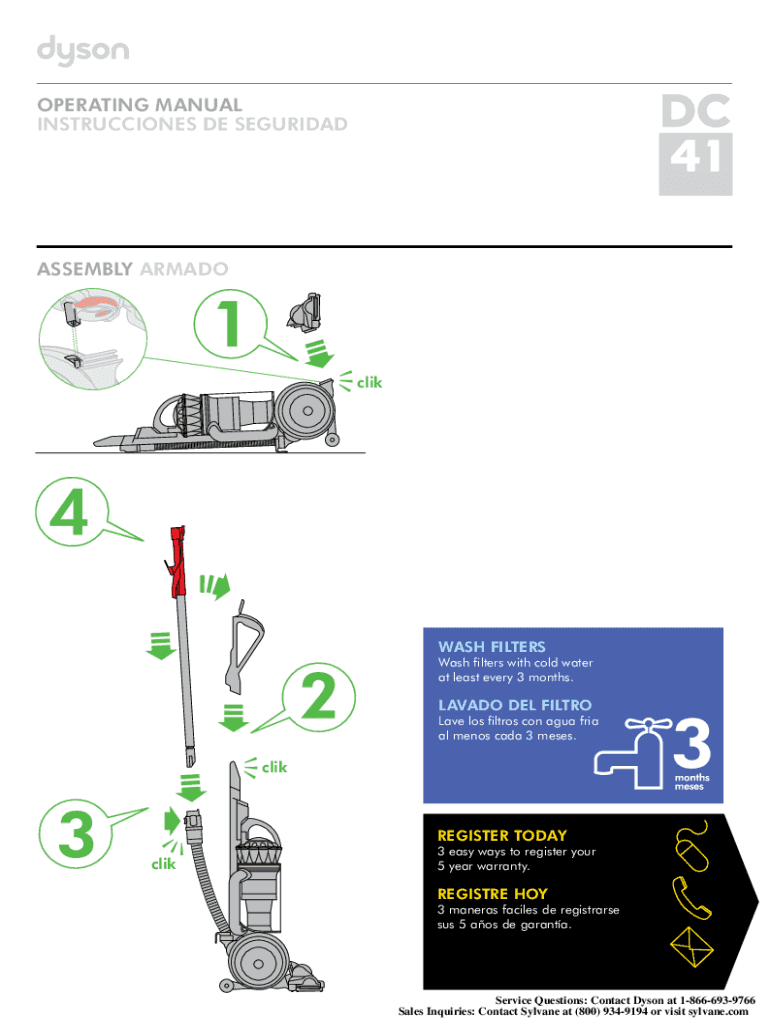 dyson

OPERATING MANUAL
INSTRUCCIONES DE SEGURIDAD

DC
41

ASSEMBLY ARMADO

1

clik

4

2

clik

3

clik

WASH FILTERS
Wash filters with cold water at least every 3 months.

LAVADO DEL FILTRO
Lave los filtros con agua fria al menos cada 3 meses.

3
months
meses

REGISTER TODAY
3 easy ways to register your 5 year warranty.

REGISTRE HOY
3 maneras faciles de registrarse sus 5 años de garantía.

Service Questions: Contact Dyson at 1-866-693-9766
Sales Inquiries: Contact Sylvane at (800) 934-9194 or visit sylvane.com