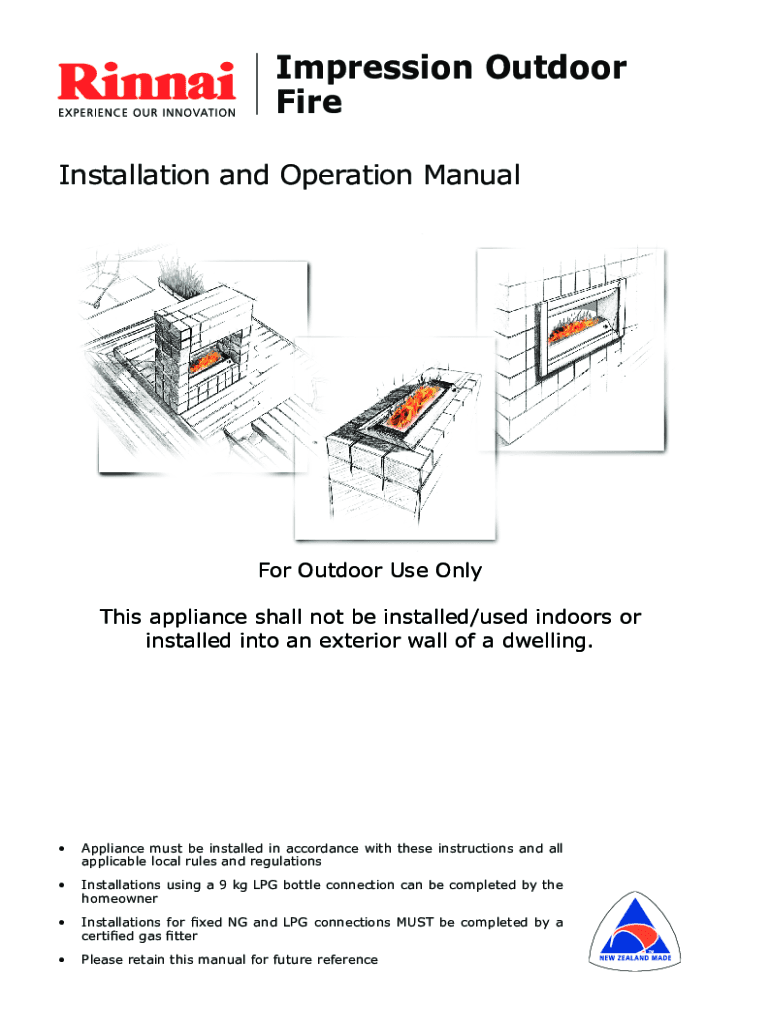 Rinnai
EXPERIENCE OUR INNOVATION

Impression Outdoor Fire

Installation and Operation Manual

For Outdoor Use Only

This appliance shall not be installed/used indoors or installed into an exterior wall of a dwelling.

• Appliance must be installed in accordance with these instructions and all applicable local rules and regulations

• Installations using a 9 kg LPG bottle connection can be completed by the homeowner

• Installations for fixed NG and LPG connections MUST be completed by a certified gas fitter

• Please retain this manual for future reference

NEW ZEALAND MADE