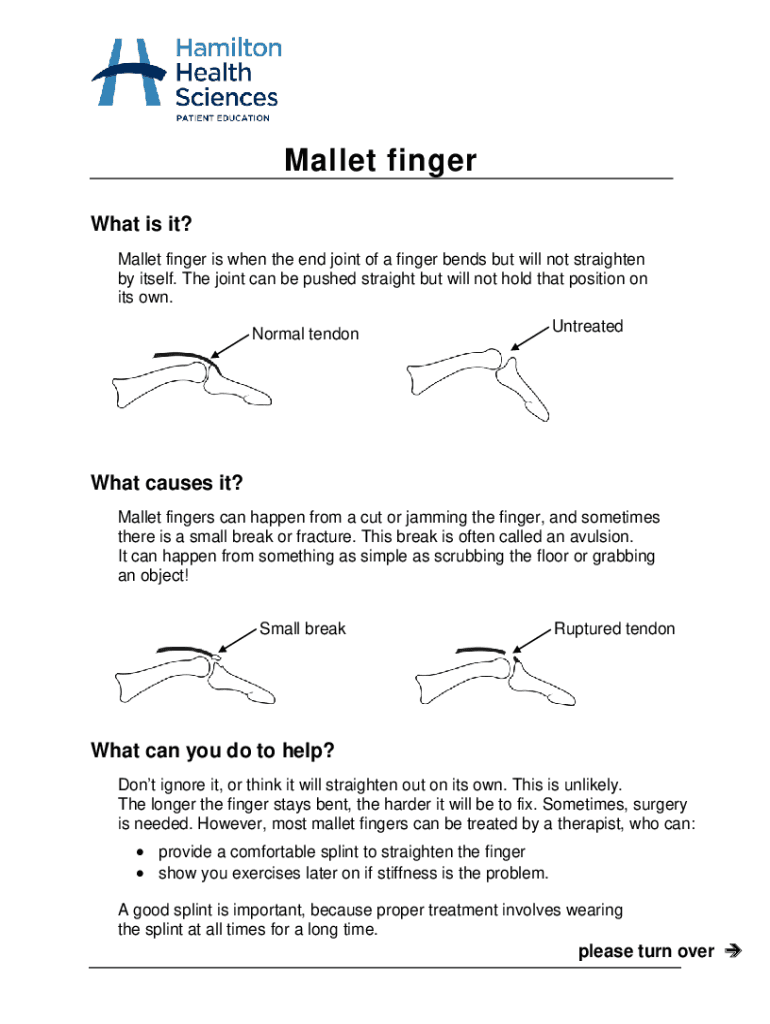 Hamilton Health Sciences
PATIENT EDUCATION

Mallet finger

What is it?

Mallet finger is when the end joint of a finger bends but will not straighten by itself. The joint can be pushed straight but will not hold that position on its own.

Normal tendon

Untreated

What causes it?

Mallet fingers can happen from a cut or jamming the finger, and sometimes there is a small break or fracture. This break is often called an avulsion.
It can happen from something as simple as scrubbing the floor or grabbing an object!

Small break

Ruptured tendon

What can you do to help?

Don't ignore it, or think it will straighten out on its own. This is unlikely.
The longer the finger stays bent, the harder it will be to fix. Sometimes, surgery is needed. However, most mallet fingers can be treated by a therapist, who can:

• provide a comfortable splint to straighten the finger
• show you exercises later on if stiffness is the problem.

A good splint is important, because proper treatment involves wearing the splint at all times for a long time.

please turn over ➔