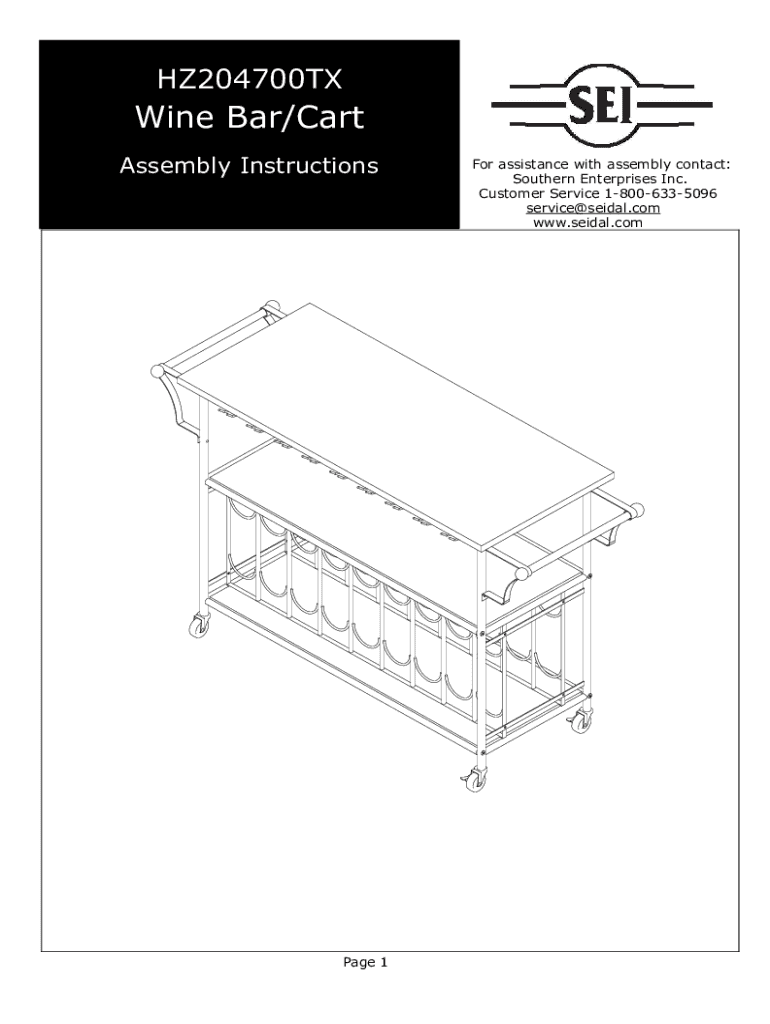 HZ204700TX
Wine Bar/Cart

Assembly Instructions

SEI

For assistance with assembly contact:
Southern Enterprises Inc.
Customer Service 1-800-633-5096
service@seidal.com
www.seidal.com

Page 1