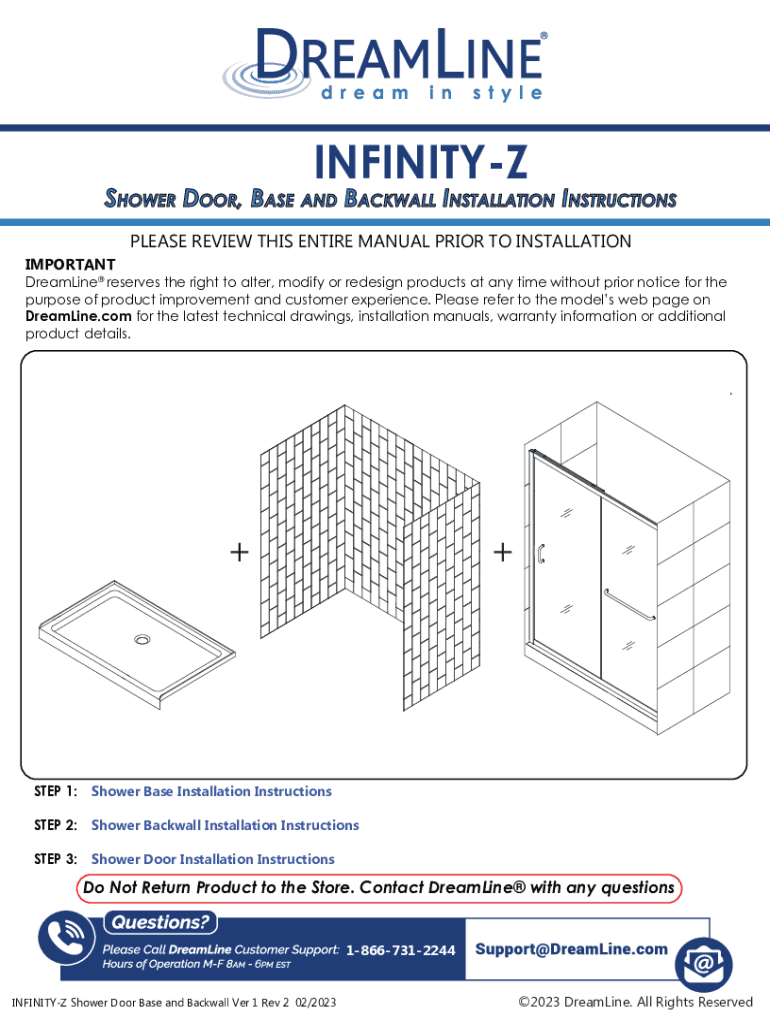 DREAMLINE®
dream in style

INFINITY-Z

SHOWER DOOR, BASE AND BACKWALL INSTALLATION INSTRUCTIONS

PLEASE REVIEW THIS ENTIRE MANUAL PRIOR TO INSTALLATION

IMPORTANT
DreamLine® reserves the right to alter, modify or redesign products at any time without prior notice for the purpose of product improvement and customer experience. Please refer to the model's web page on DreamLine.com for the latest technical drawings, installation manuals, warranty information or additional product details.

+ +

STEP 1: Shower Base Installation Instructions

STEP 2: Shower Backwall Installation Instructions

STEP 3: Shower Door Installation Instructions

Do Not Return Product to the Store. Contact DreamLine® with any questions

Questions?
Please Call DreamLine Customer Support: 1-866-731-2244
Hours of Operation M-F 8AM - 6PM EST
Support@DreamLine.com

INFINITY-Z Shower Door Base and Backwall Ver 1 Rev 2 02/2023

©2023 DreamLine. All Rights Reserved