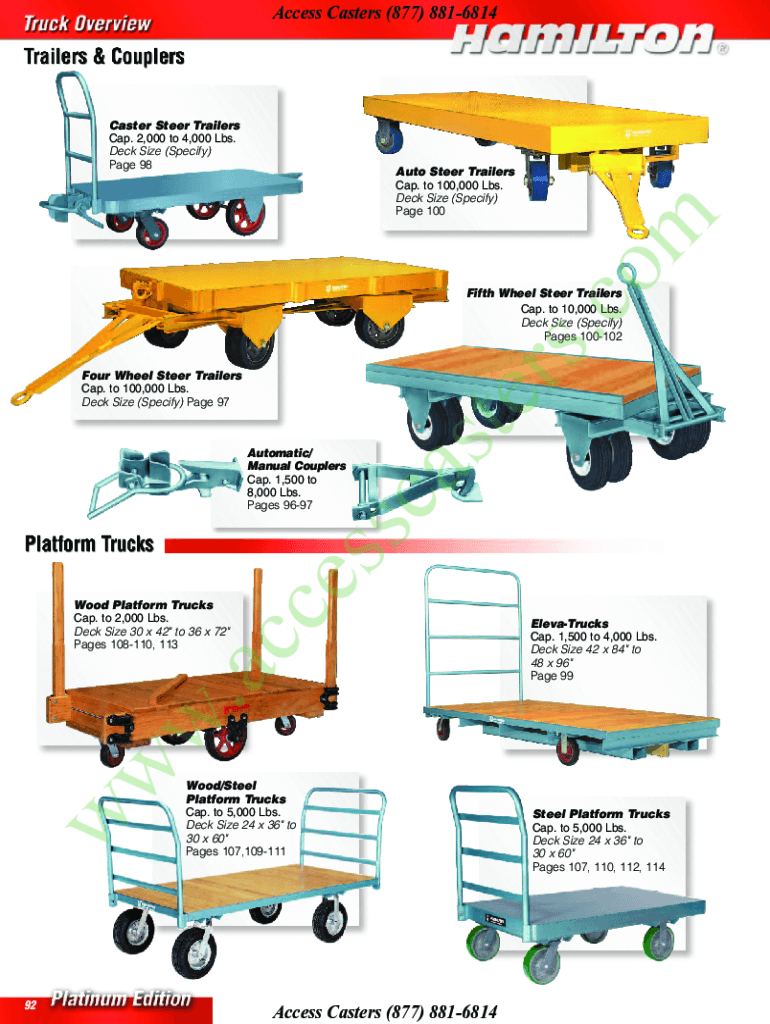 Truck Overview

Access Casters (877) 881-6814

HAMILTON®

Trailers & Couplers

Caster Steer Trailers
Cap. 2,000 to 4,000 Lbs.
Deck Size (Specify)
Page 98

Auto Steer Trailers
Cap. to 100,000 Lbs.
Deck Size (Specify)
Page 100

Fifth Wheel Steer Trailers
Cap. to 10,000 Lbs.
Deck Size (Specify)
Pages 100-102

Four Wheel Steer Trailers
Cap. to 100,000 Lbs.
Deck Size (Specify) Page 97

Automatic/ Manual Couplers
Cap. 1,500 to 8,000 Lbs.
Pages 96-97

Platform Trucks

Wood Platform Trucks
Cap. to 2,000 Lbs.
Deck Size 30 x 42" to 36 x 72"
Pages 108-110, 113

Eleva-Trucks
Cap. 1,500 to 4,000 Lbs.
Deck Size 42 x 84" to 48 x 96"
Page 99

Wood/Steel Platform Trucks
Cap. to 5,000 Lbs.
Deck Size 24 x 36" to 30 x 60"
Pages 107,109-111

Steel Platform Trucks
Cap. to 5,000 Lbs.
Deck Size 24 x 36" to 30 x 60"
Pages 107, 110, 112, 114

www.accesscasters.com

92 Platinum Edition

Access Casters (877) 881-6814