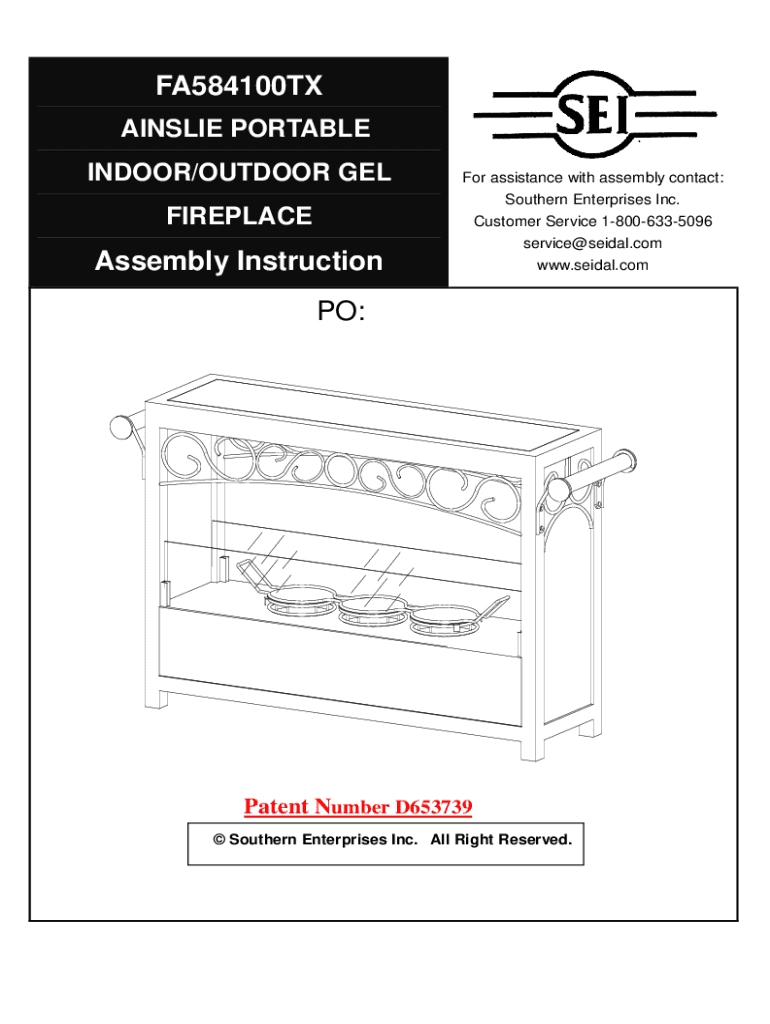 FA584100TX

AINSLIE PORTABLE

INDOOR/OUTDOOR GEL

FIREPLACE

Assembly Instruction

SEI

For assistance with assembly contact:
Southern Enterprises Inc.
Customer Service 1-800-633-5096
service@seidal.com
www.seidal.com

PO:

Patent Number D653739

© Southern Enterprises Inc. All Right Reserved.