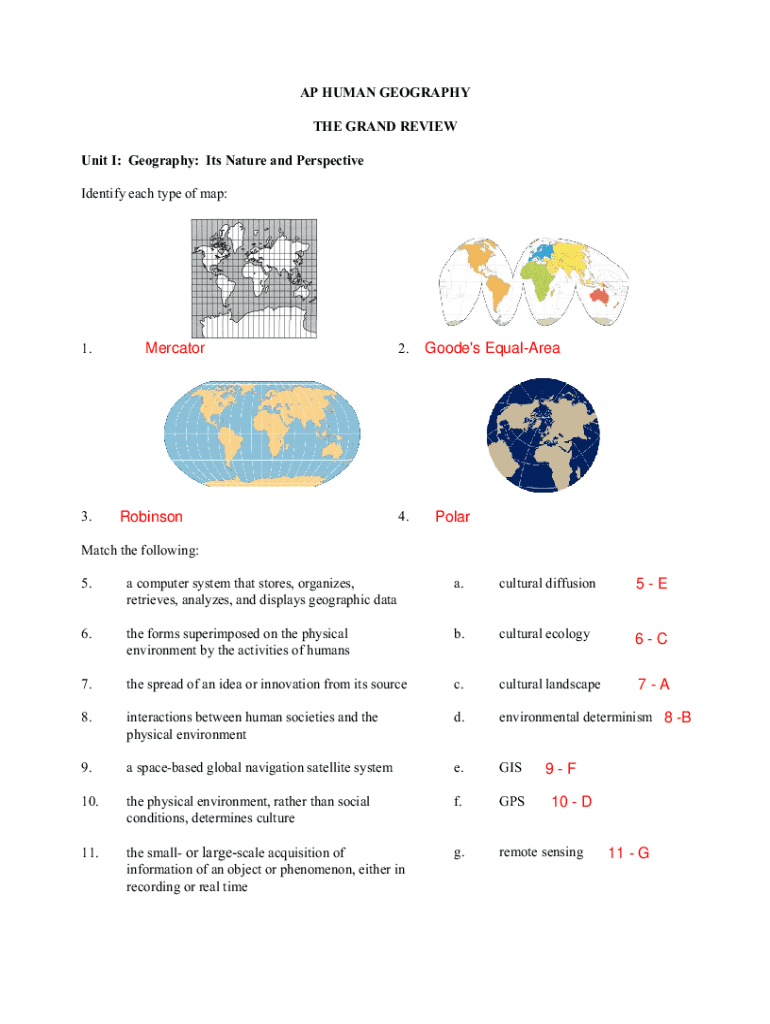 AP HUMAN GEOGRAPHY

THE GRAND REVIEW

Unit I: Geography: Its Nature and Perspective

Identify each type of map:

1. Mercator

2. Goode's Equal-Area

3. Robinson

4. Polar

Match the following:

5. a computer system that stores, organizes, retrieves, analyzes, and displays geographic data

6. the forms superimposed on the physical environment by the activities of humans

7. the spread of an idea or innovation from its source

8. interactions between human societies and the physical environment

9. a space-based global navigation satellite system

10. the physical environment, rather than social conditions, determines culture

11. the small- or large-scale acquisition of information of an object or phenomenon, either in recording or real time

a. cultural diffusion 5 - E

b. cultural ecology 6 - C

c. cultural landscape 7 - A

d. environmental determinism 8 -B

e. GIS 9 - F

f. GPS 10 - D

g. remote sensing 11 - G