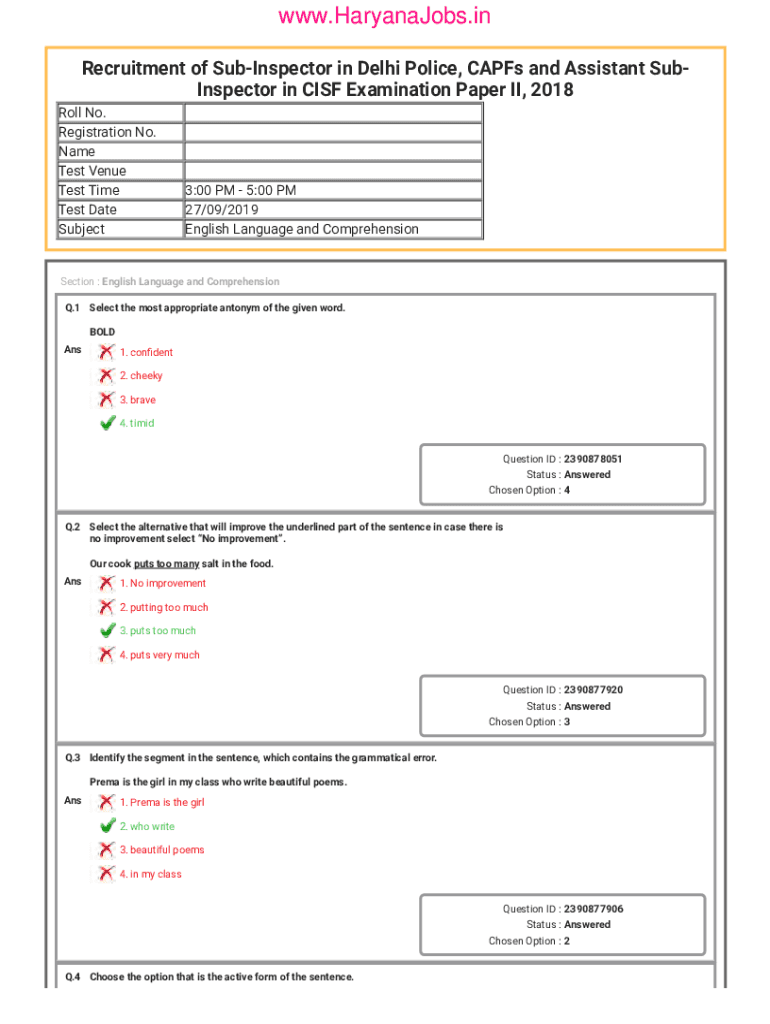 www.HaryanaJobs.in

Recruitment of Sub-Inspector in Delhi Police, CAPFs and Assistant Sub-Inspector in CISF Examination Paper II, 2018

| Roll No. | |
|---|---|
| Registration No. | |
| Name | |
| Test Venue | |
| Test Time | 3:00 PM - 5:00 PM |
| Test Date | 27/09/2019 |
| Subject | English Language and Comprehension |

Section : English Language and Comprehension

Q.1 Select the most appropriate antonym of the given word.

BOLD

Ans
1. confident
2. cheeky
3. brave
4. timid

Question ID : 2390878051
Status : Answered
Chosen Option : 4

Q.2 Select the alternative that will improve the underlined part of the sentence in case there is no improvement select "No improvement".

Our cook puts too many salt in the food.

Ans
1. No improvement
2. putting too much
3. puts too much
4. puts very much

Question ID : 2390877920
Status : Answered
Chosen Option : 3

Q.3 Identify the segment in the sentence, which contains the grammatical error.

Prema is the girl in my class who write beautiful poems.

Ans
1. Prema is the girl
2. who write
3. beautiful poems
4. in my class

Question ID : 2390877906
Status : Answered
Chosen Option : 2

Q.4 Choose the option that is the active form of the sentence.