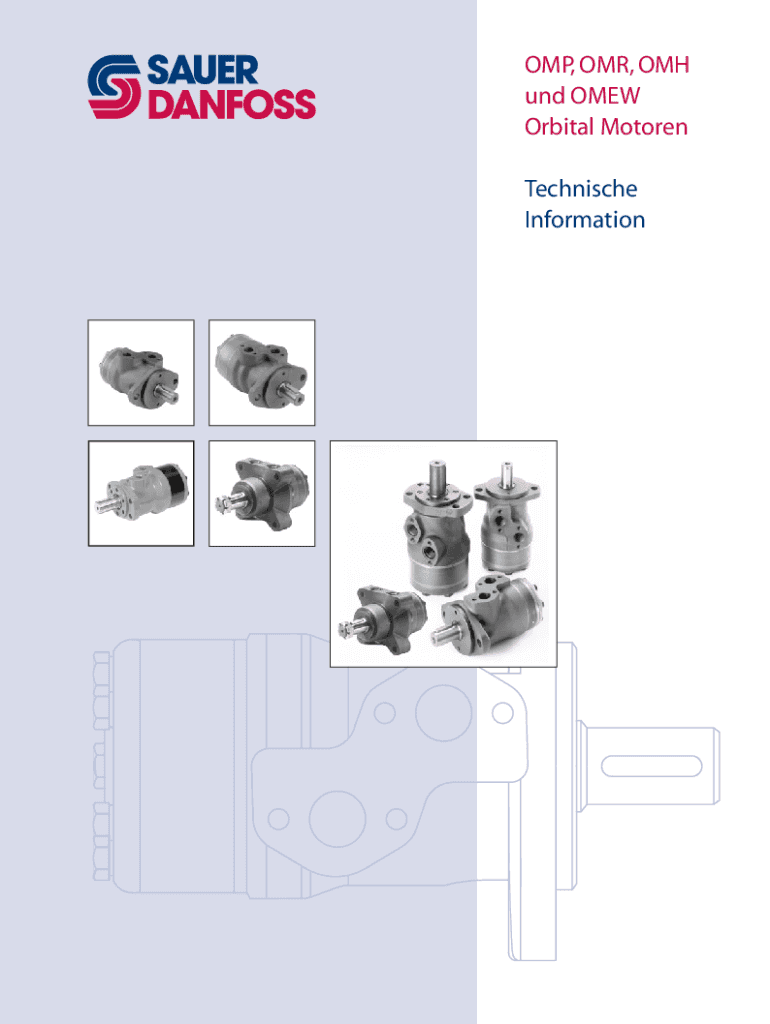 SAUER
DANFOSS

OMP, OMR, OMH und OMEW Orbital Motoren

Technische Information